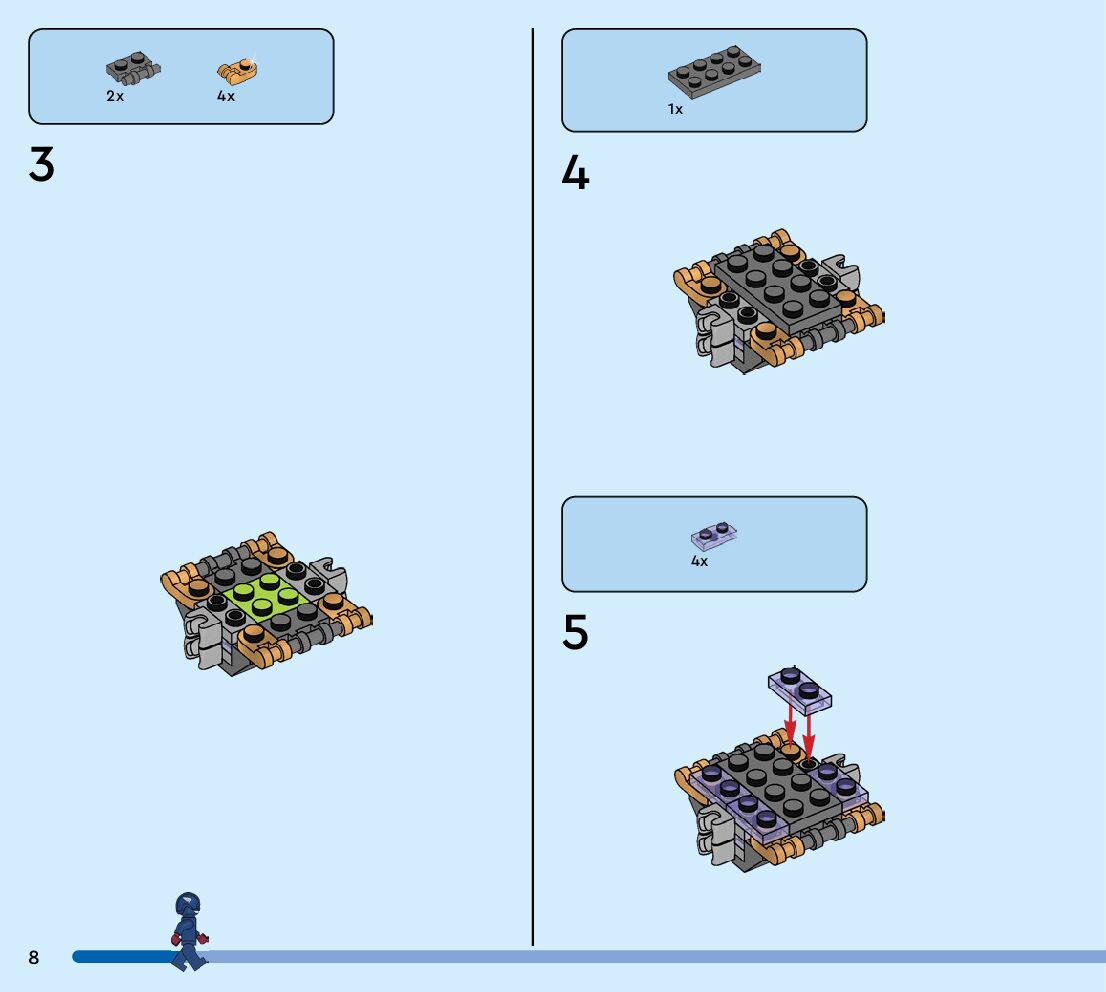 2x 4x

3

1x

4

4x

5

8