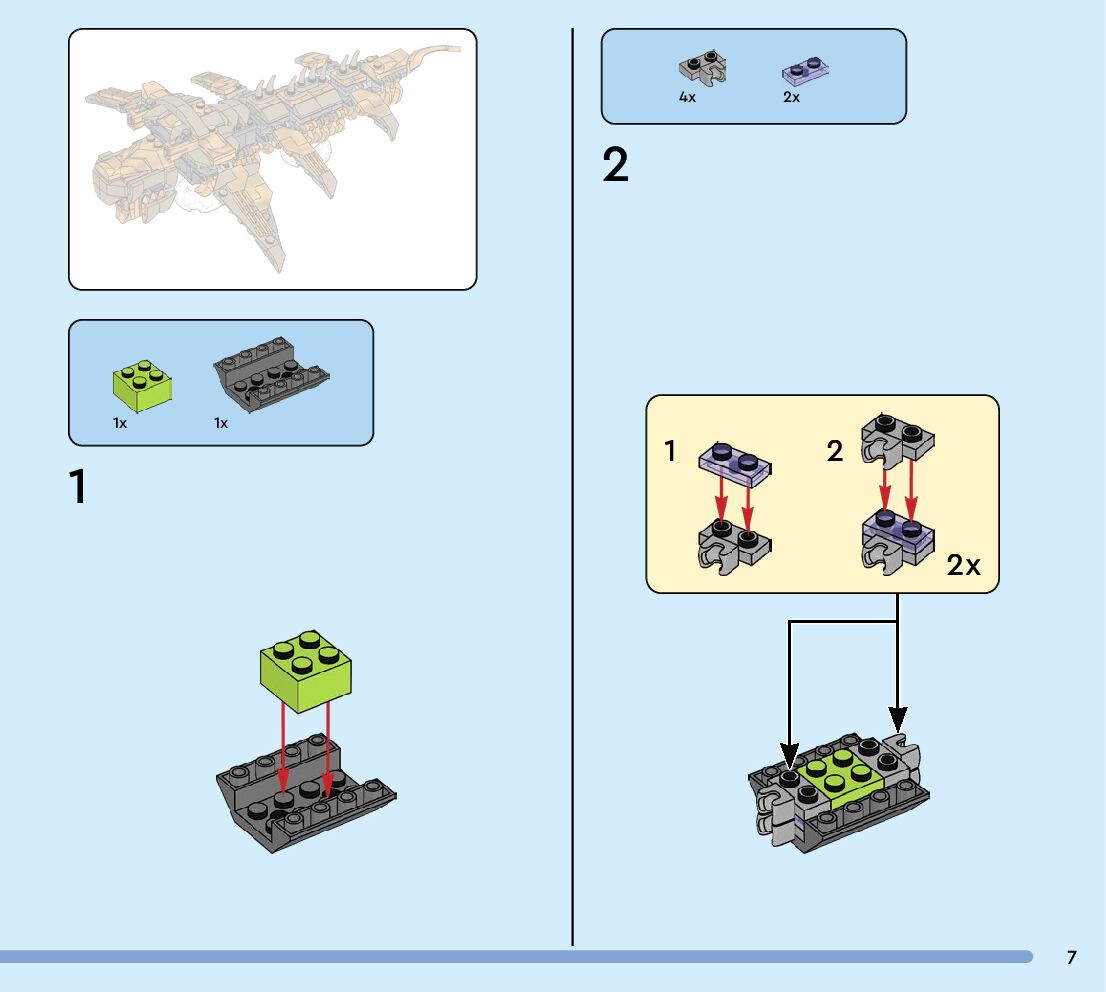 1x 1x

1

4x 2x

2

1

2

2x

7