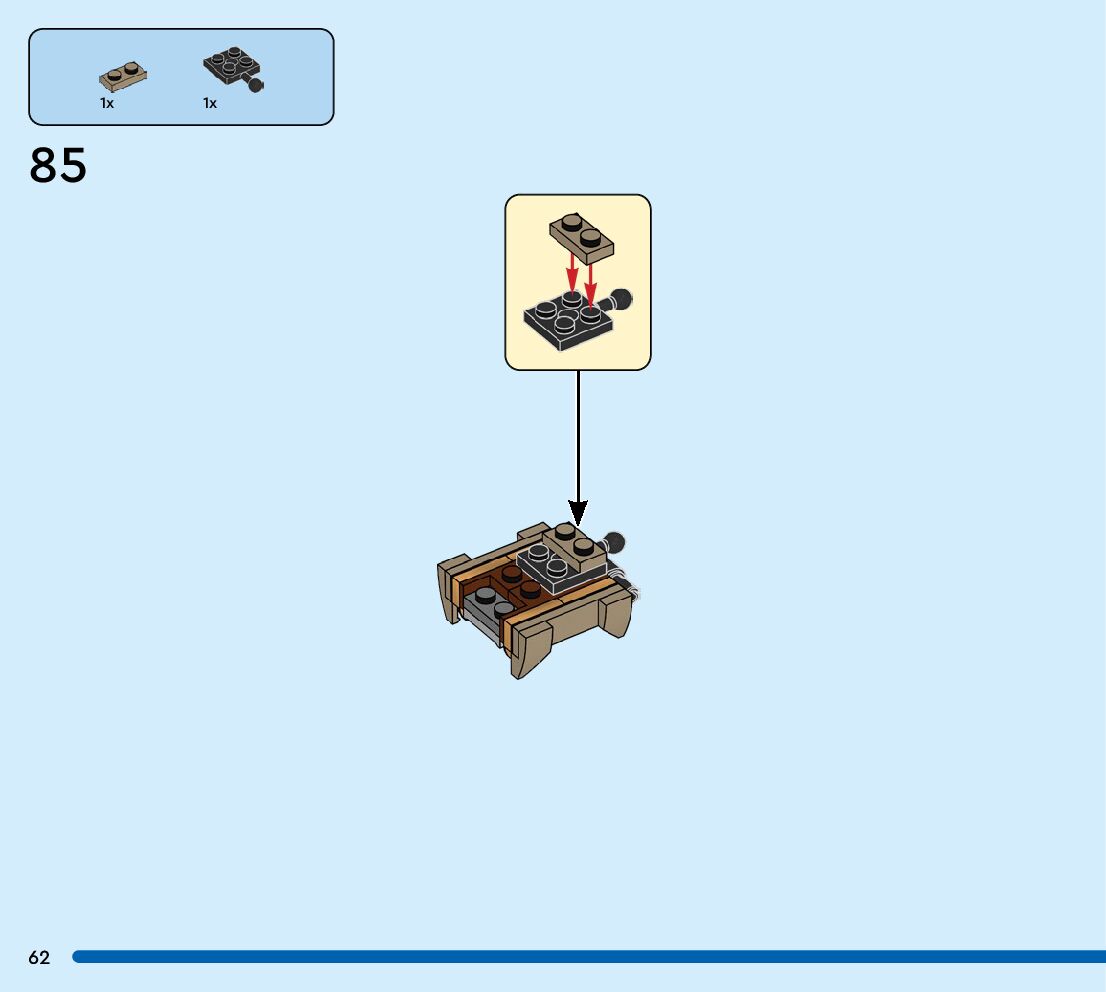 1x 1x

85

62