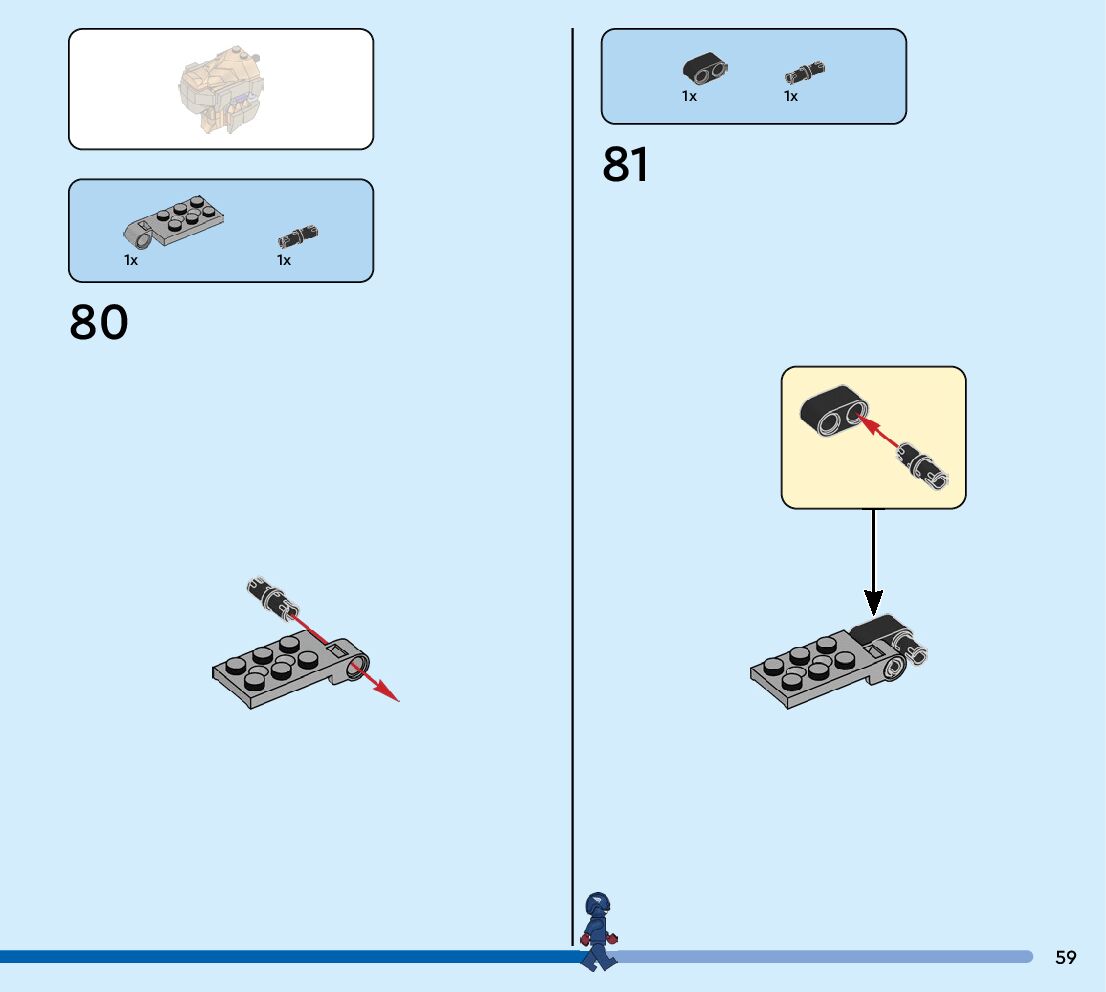 1x

1x

80

1x

1x

81

59