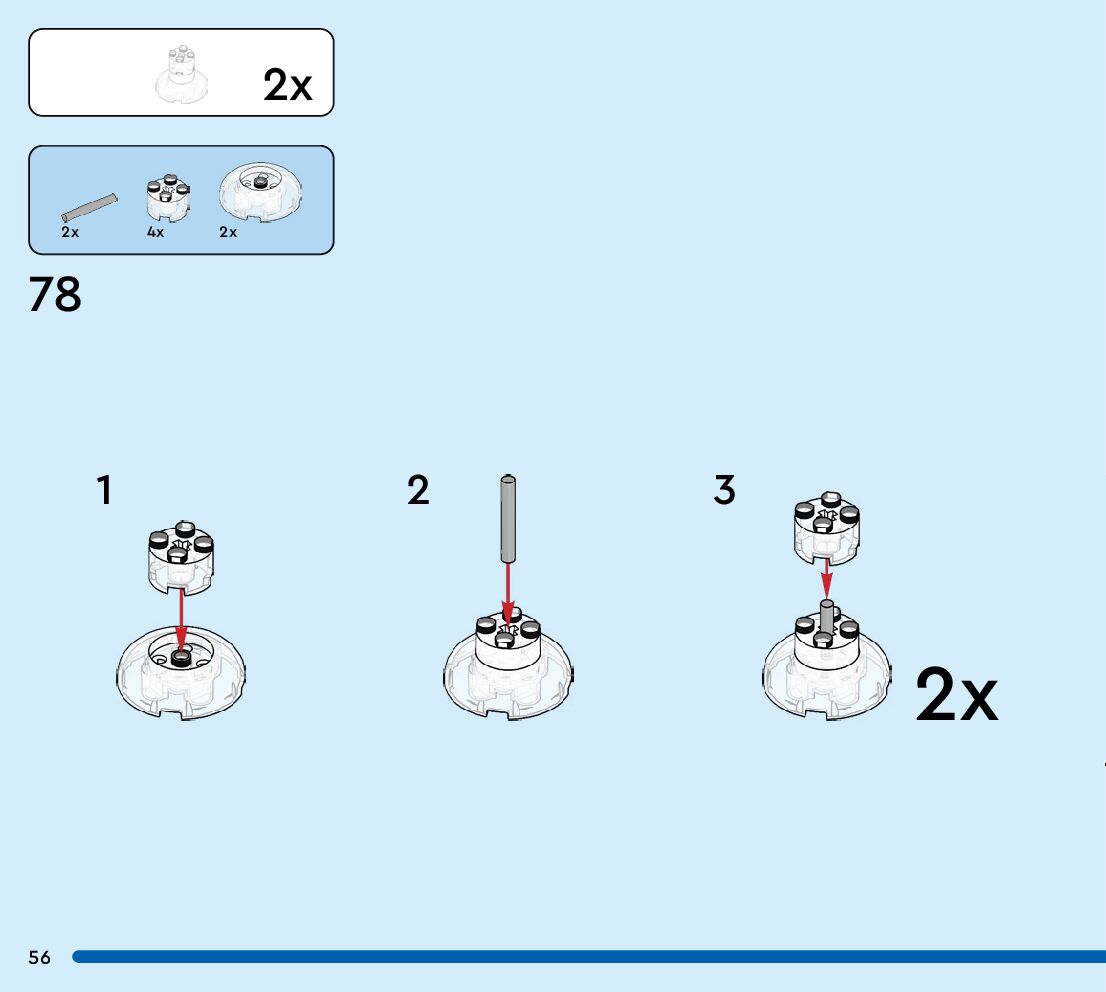 2x

2x
4x
2x

78

1

2

3

2x

56