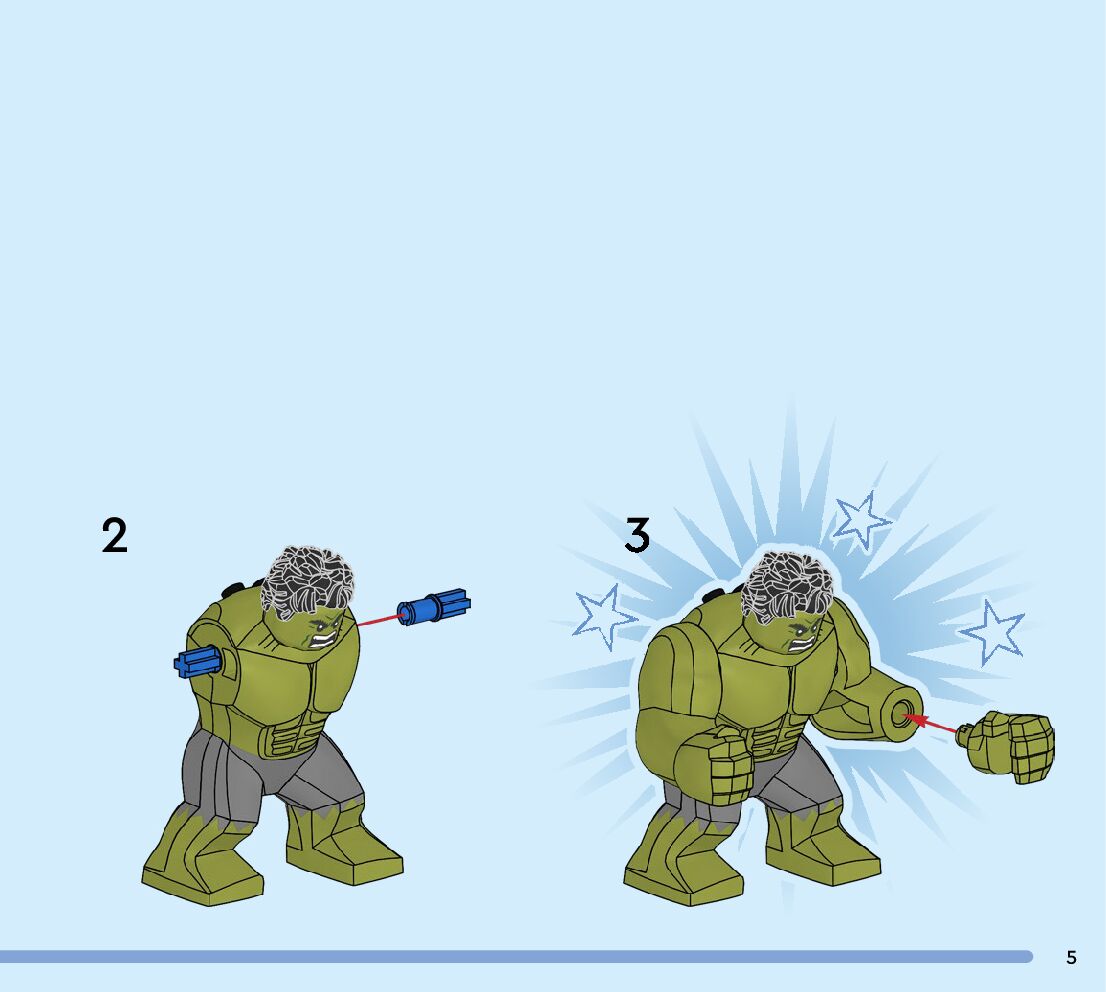 2

3

5