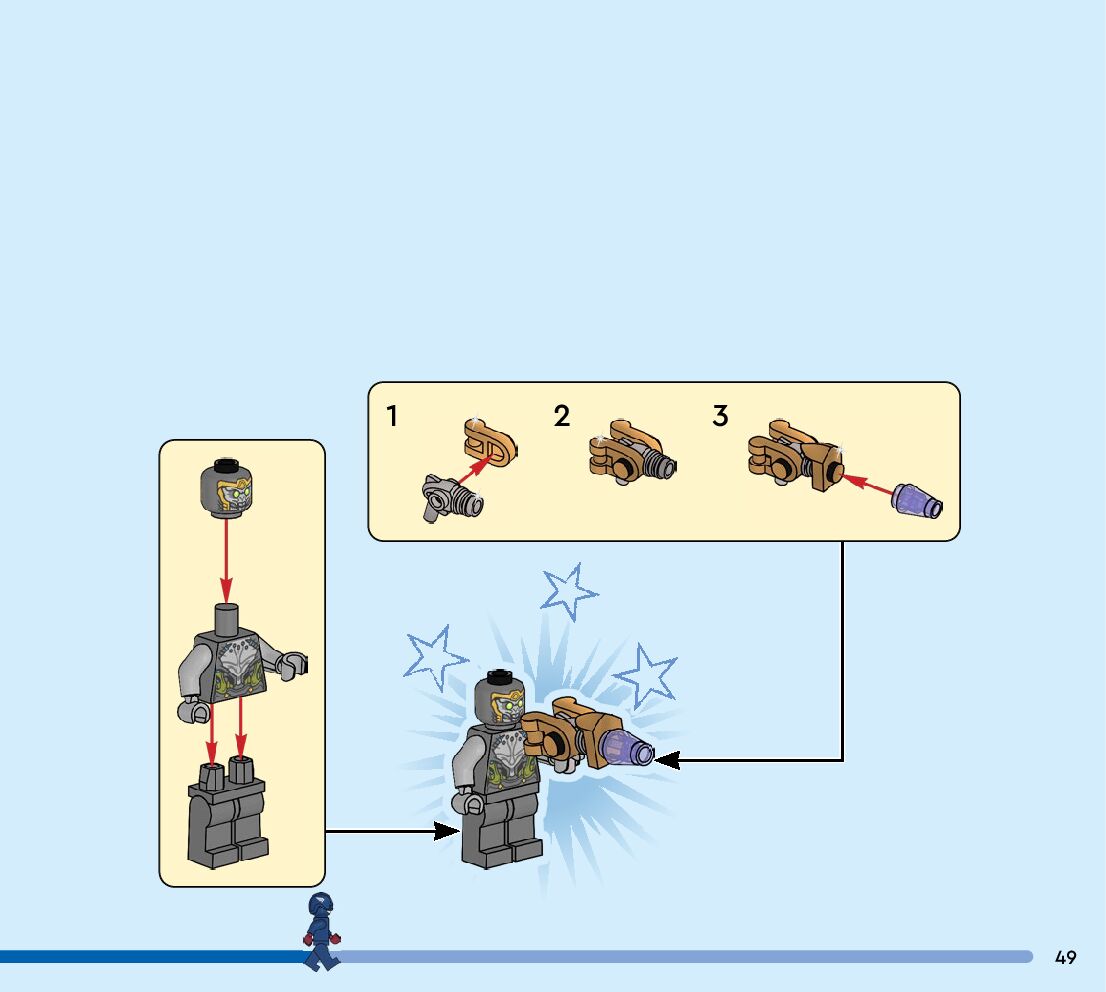 1
2
3
49