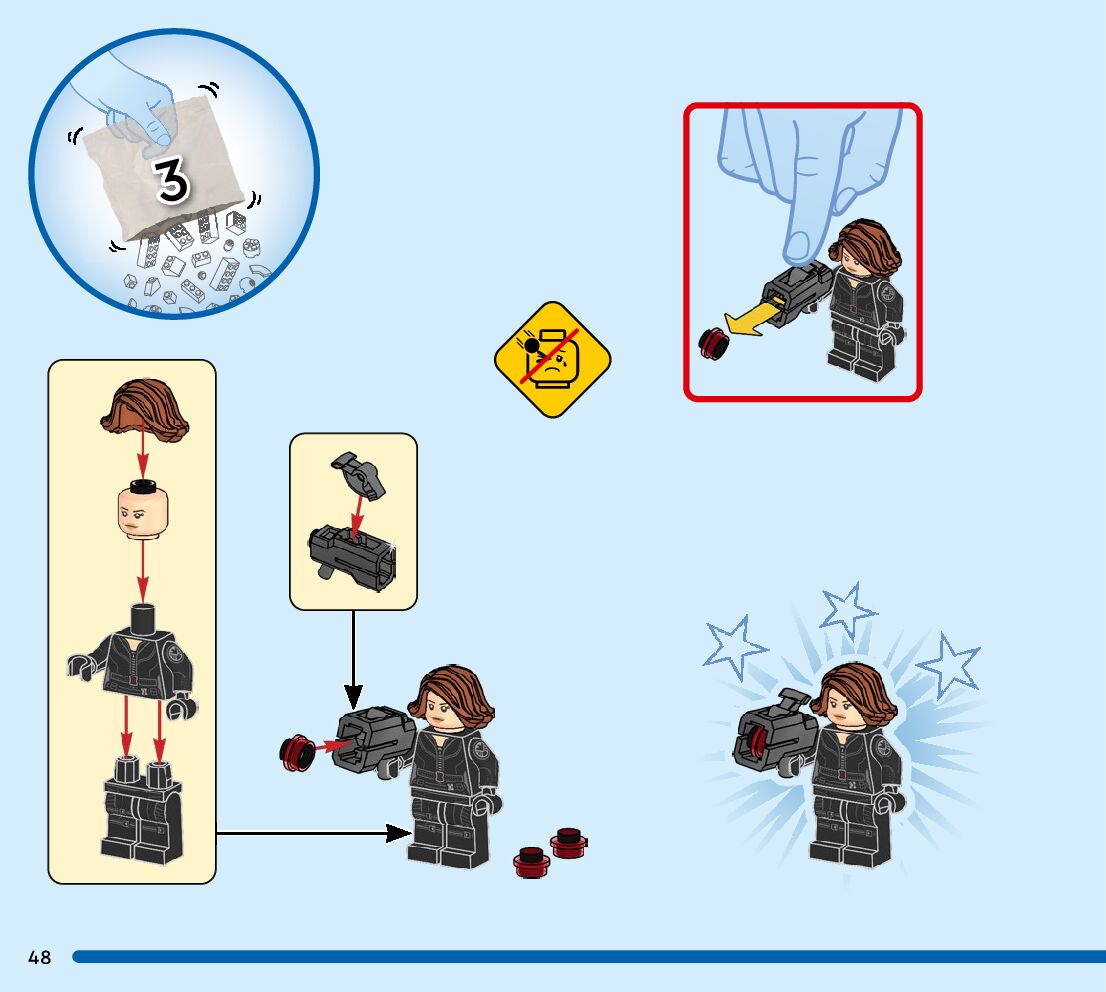 3

48