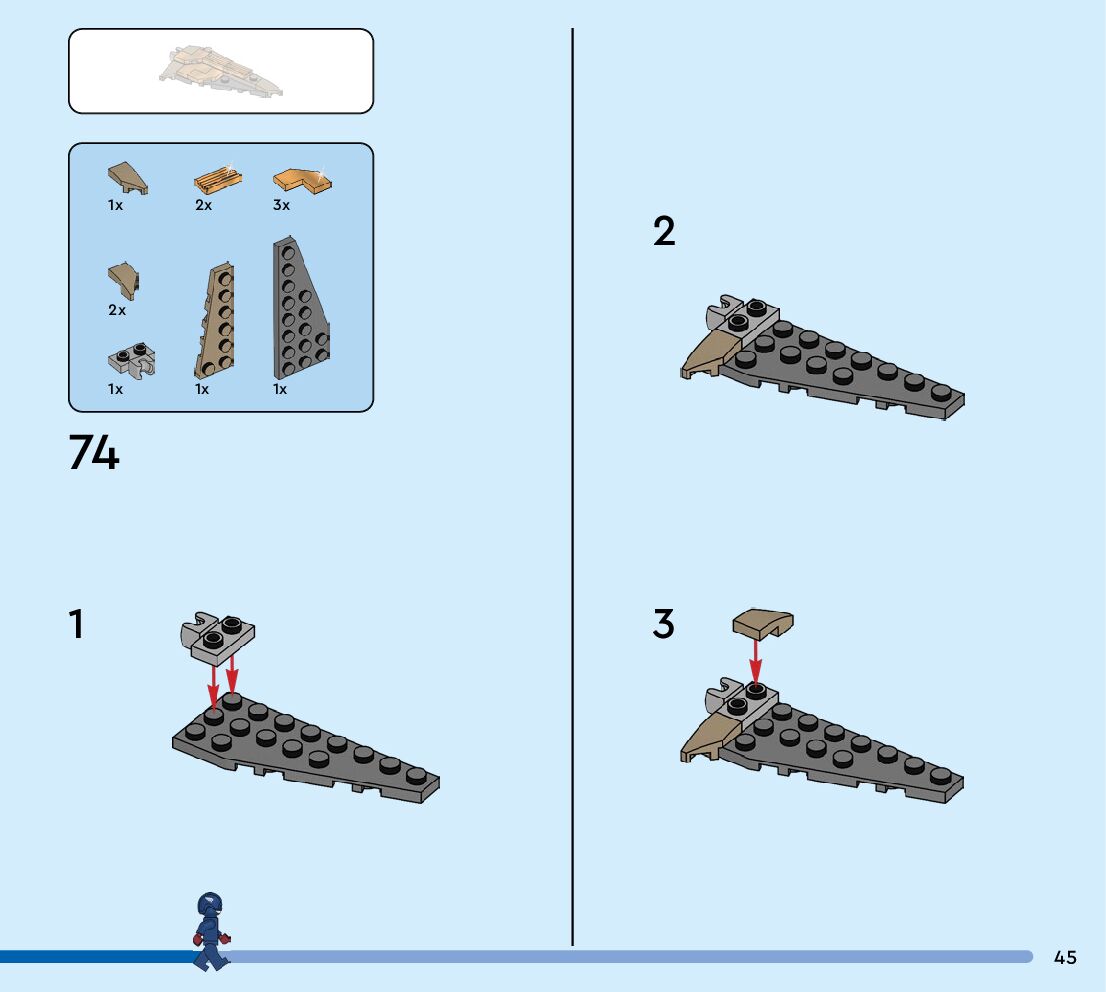 1x
2x
3x
2x
1x
1x
1x

74

1

2

3

45