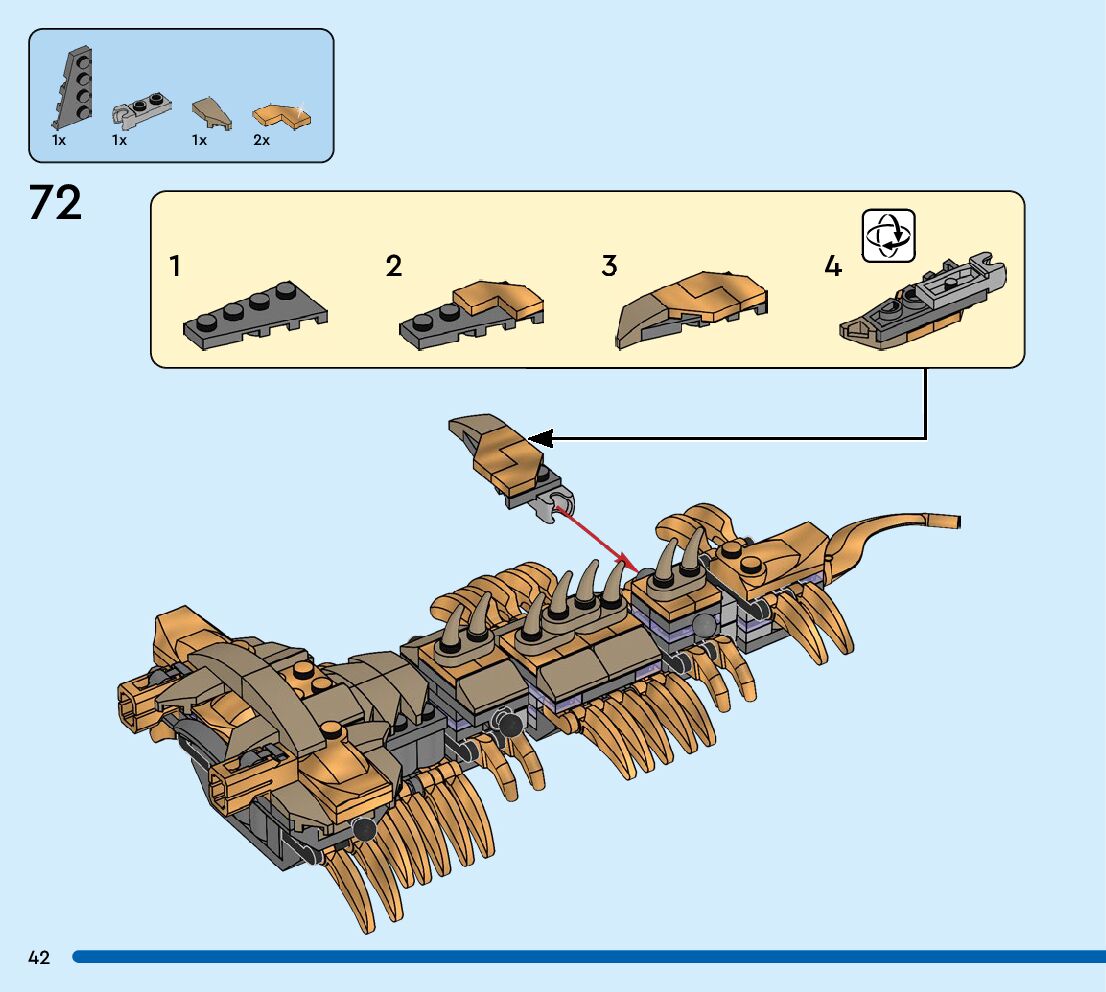 1x 1x 1x 2x

72

1

2

3

4

42