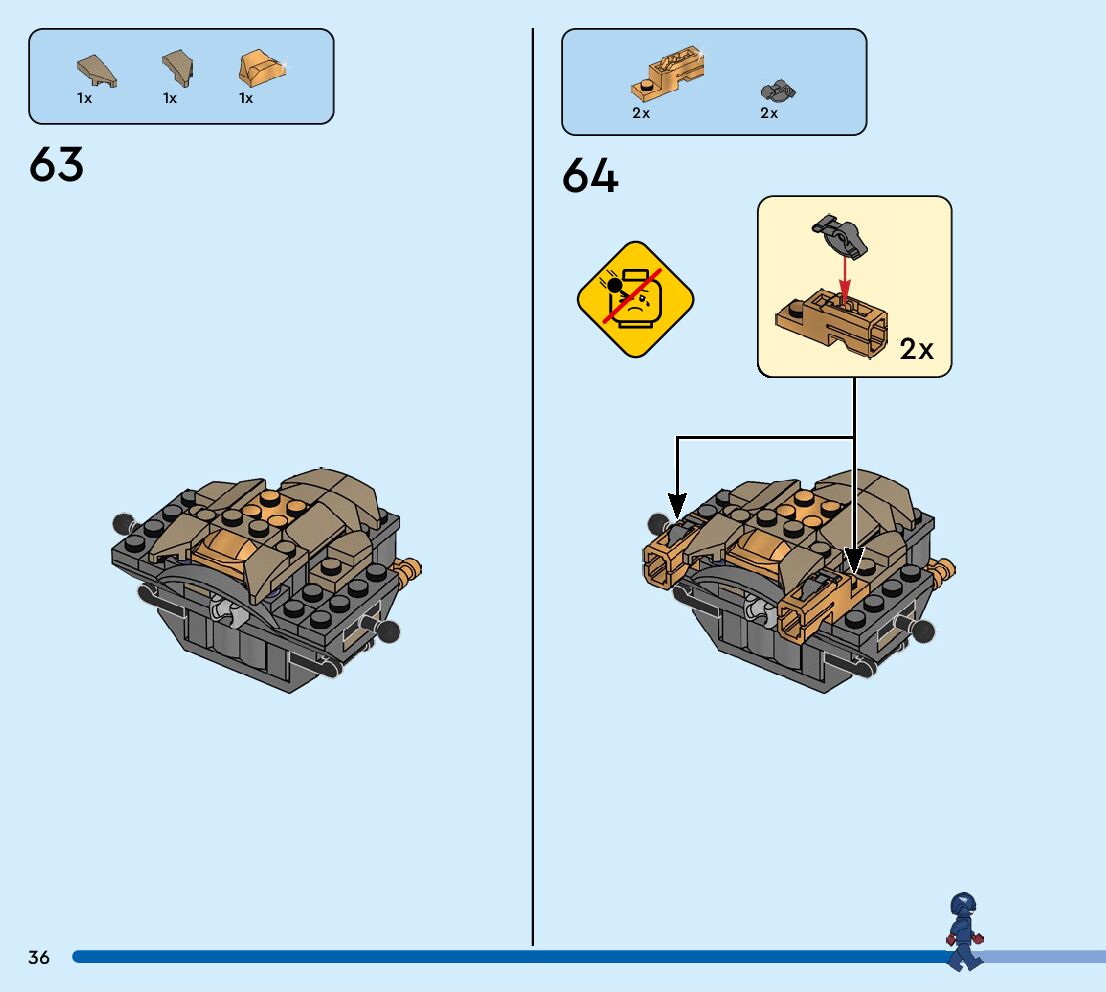 1x 1x 1x

63

2x 2x

64

2x

36