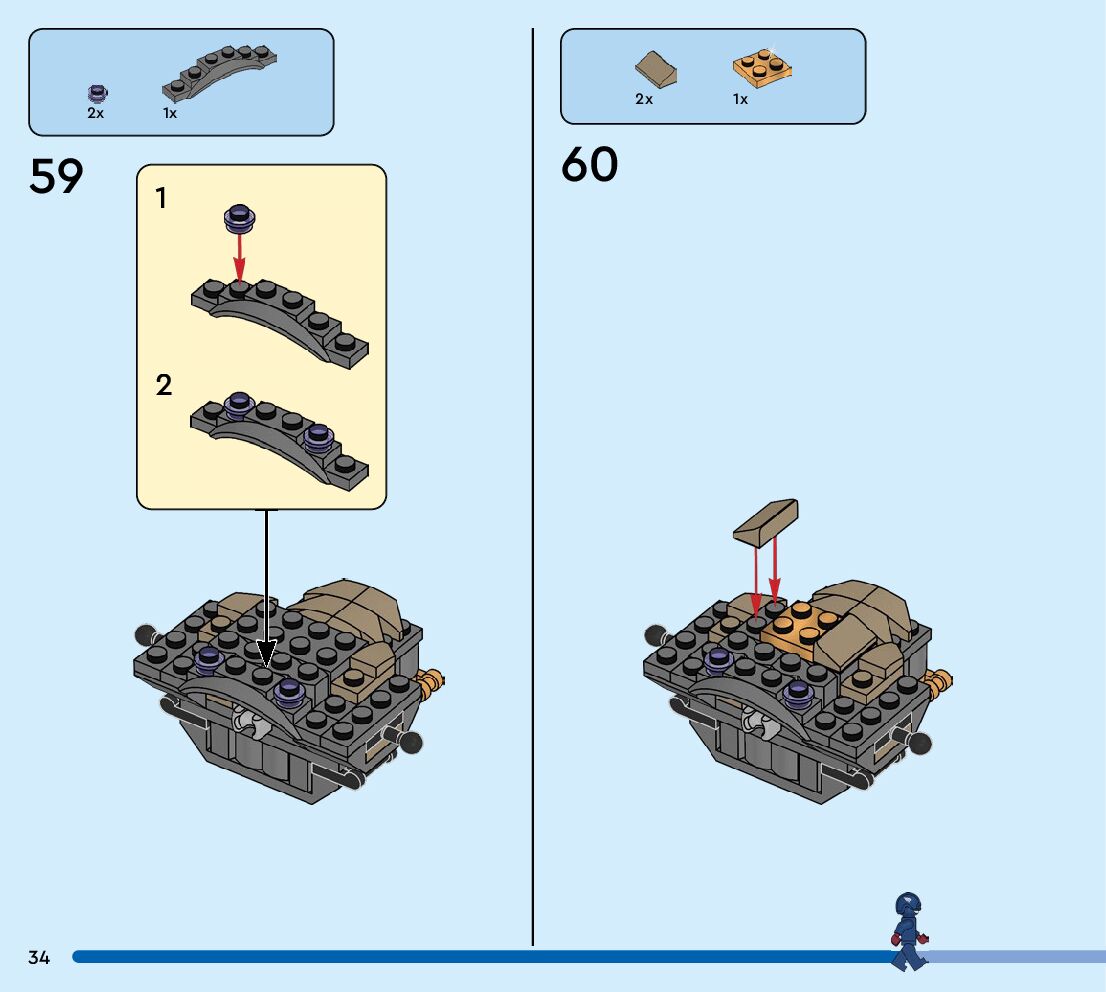 2x 1x

59

1

2

2x 1x

60

34