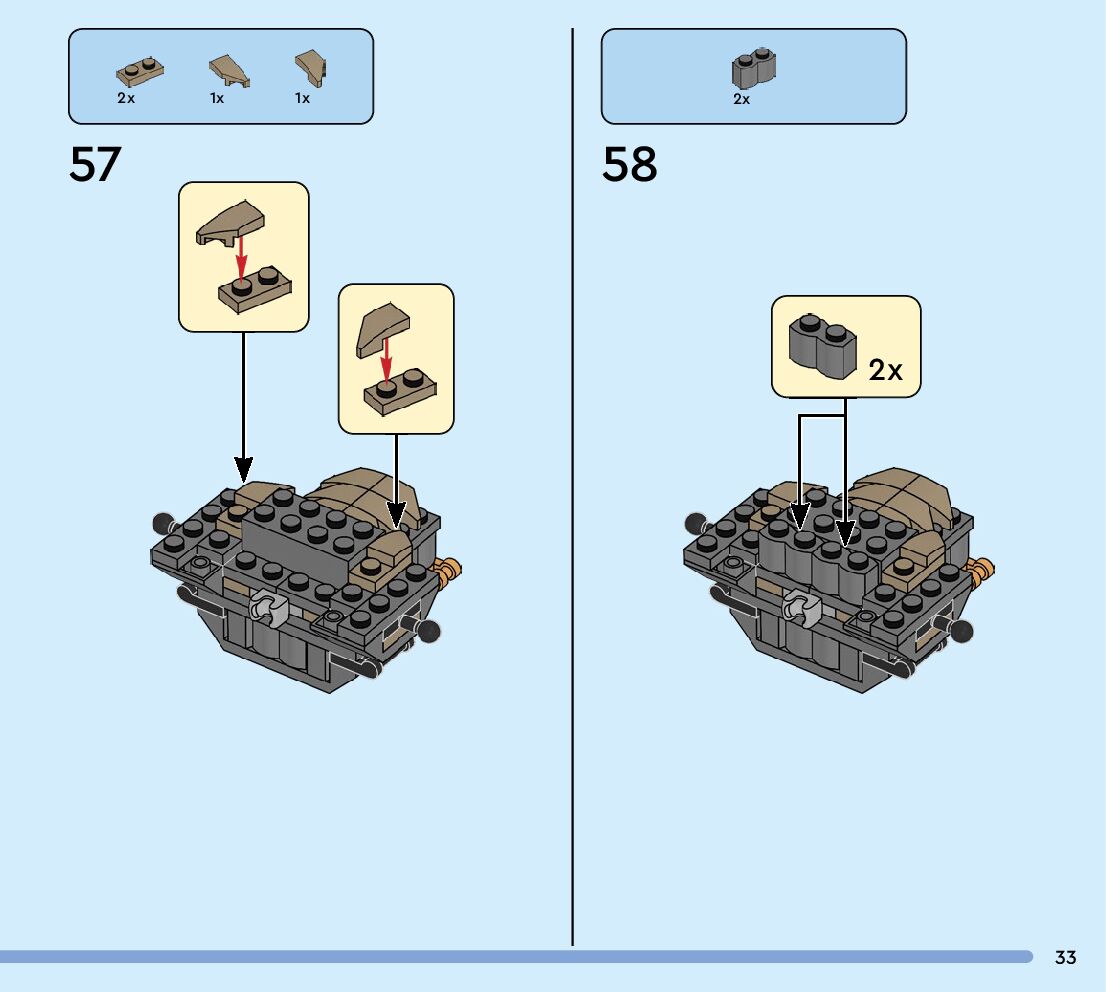 2x 1x 1x

57

2x

58

2x

33