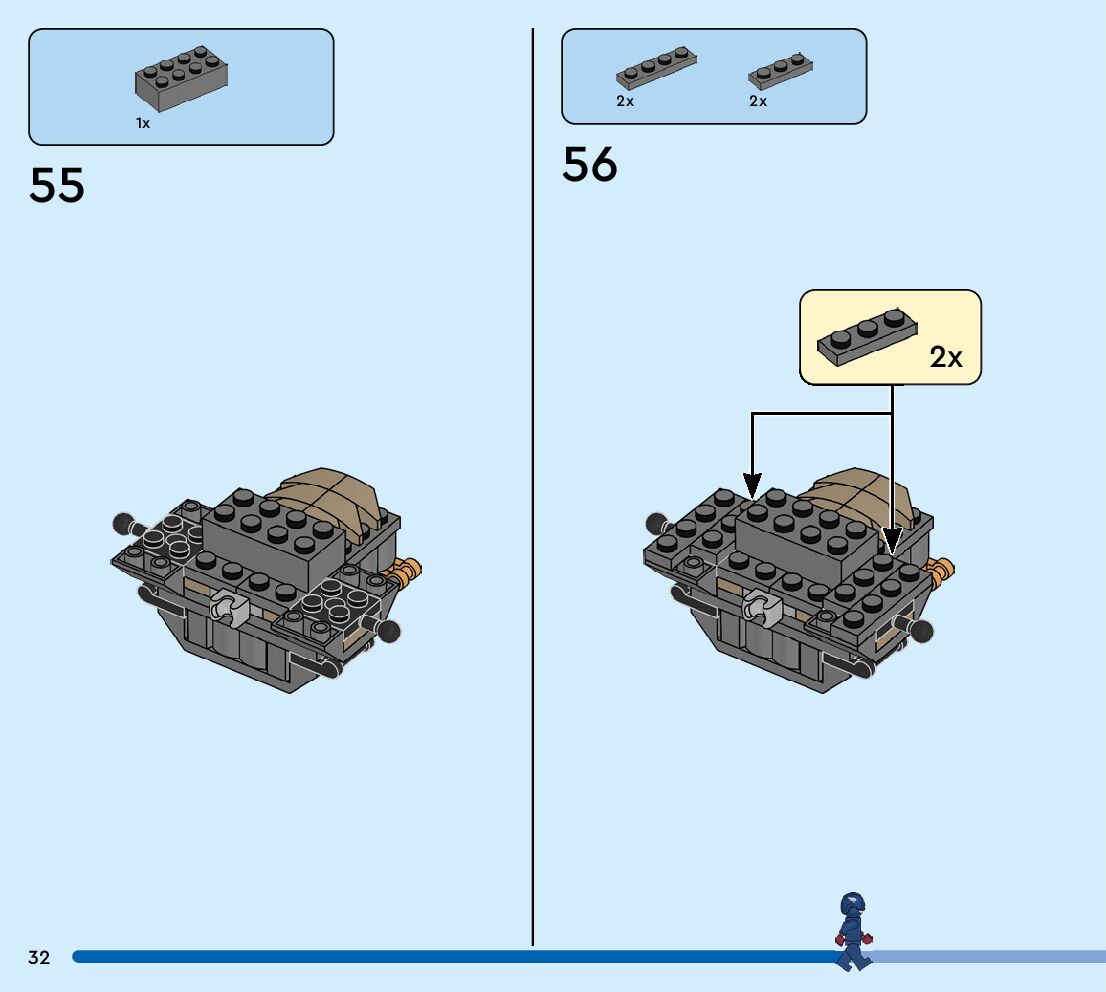 1x

55

2x

2x

56

2x

32