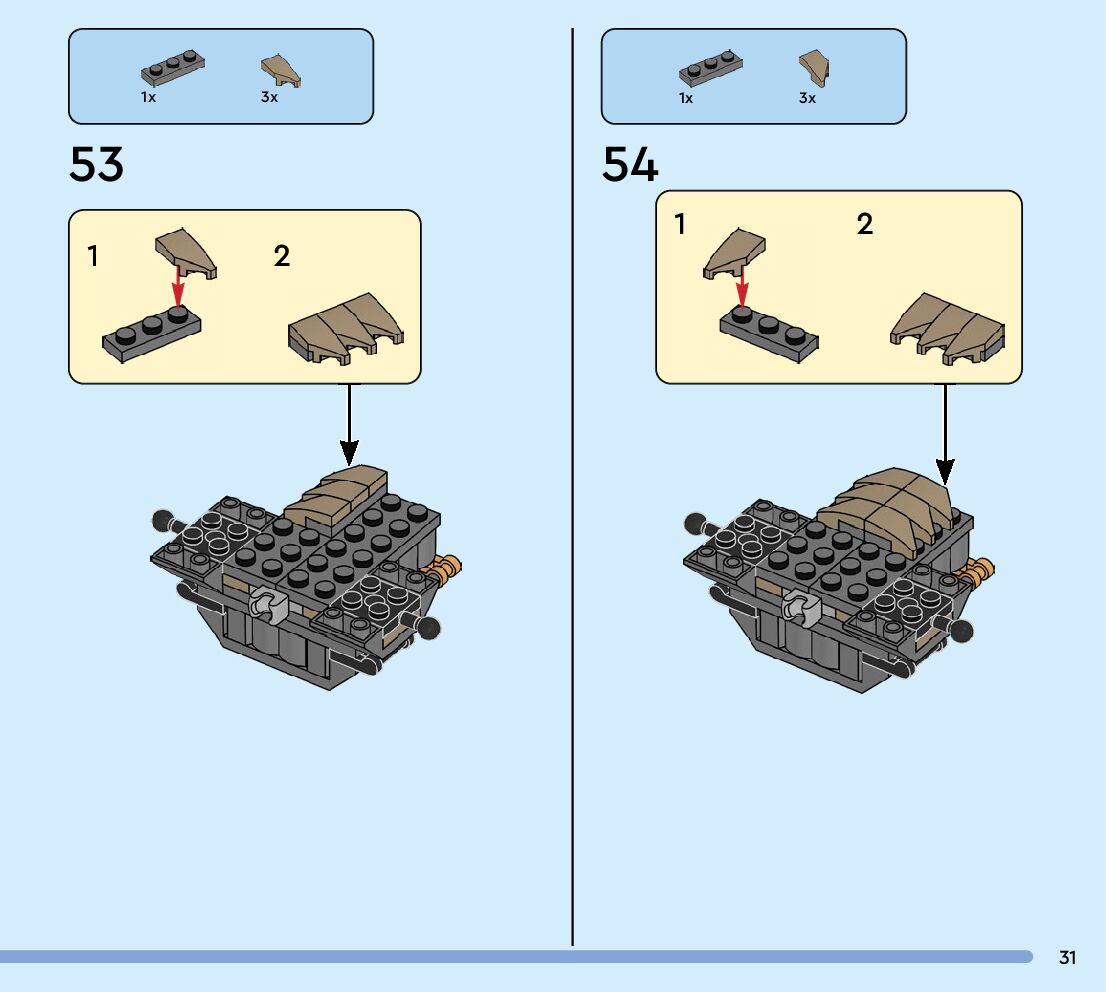 1x 3x

53

1 2

1x 3x

54

1 2

31