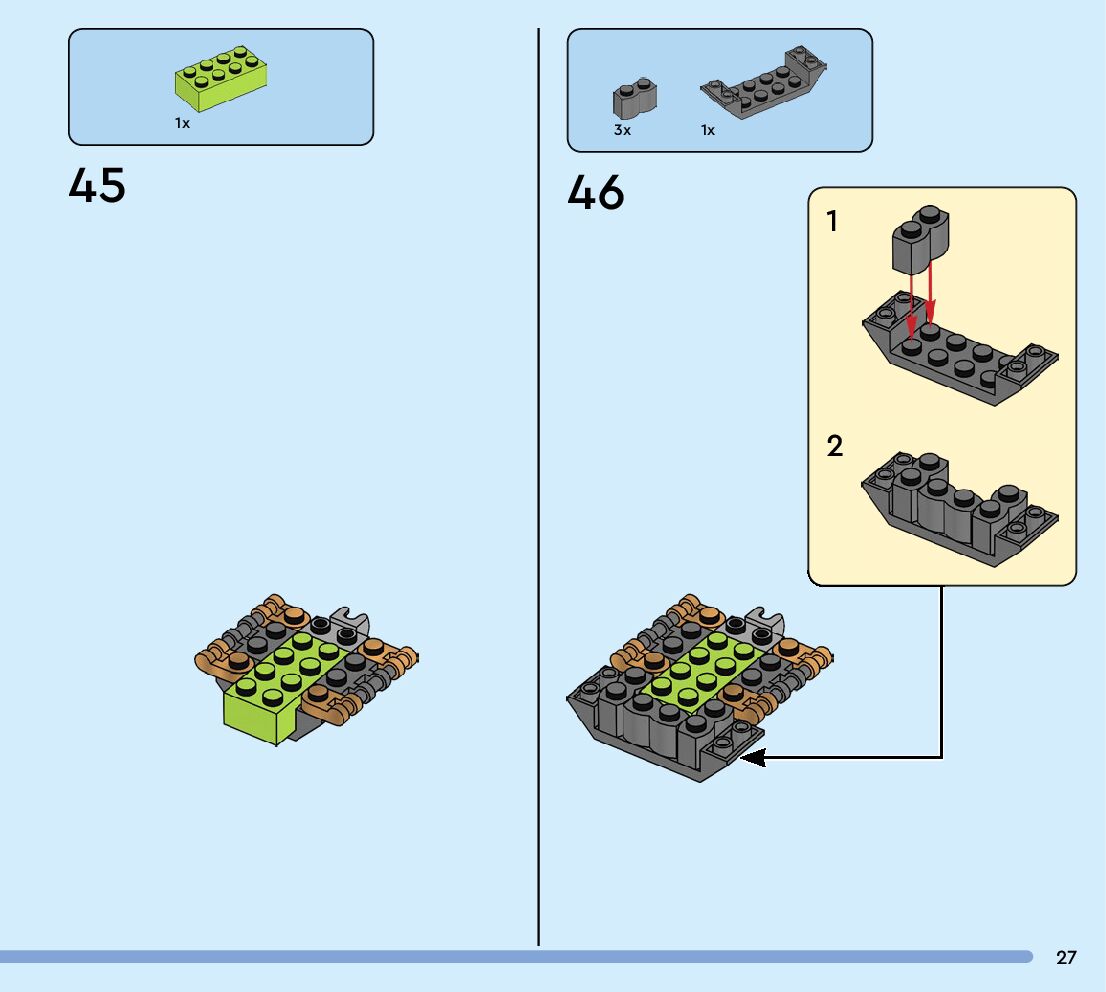 1x

45

3x 1x

46

1

2

27