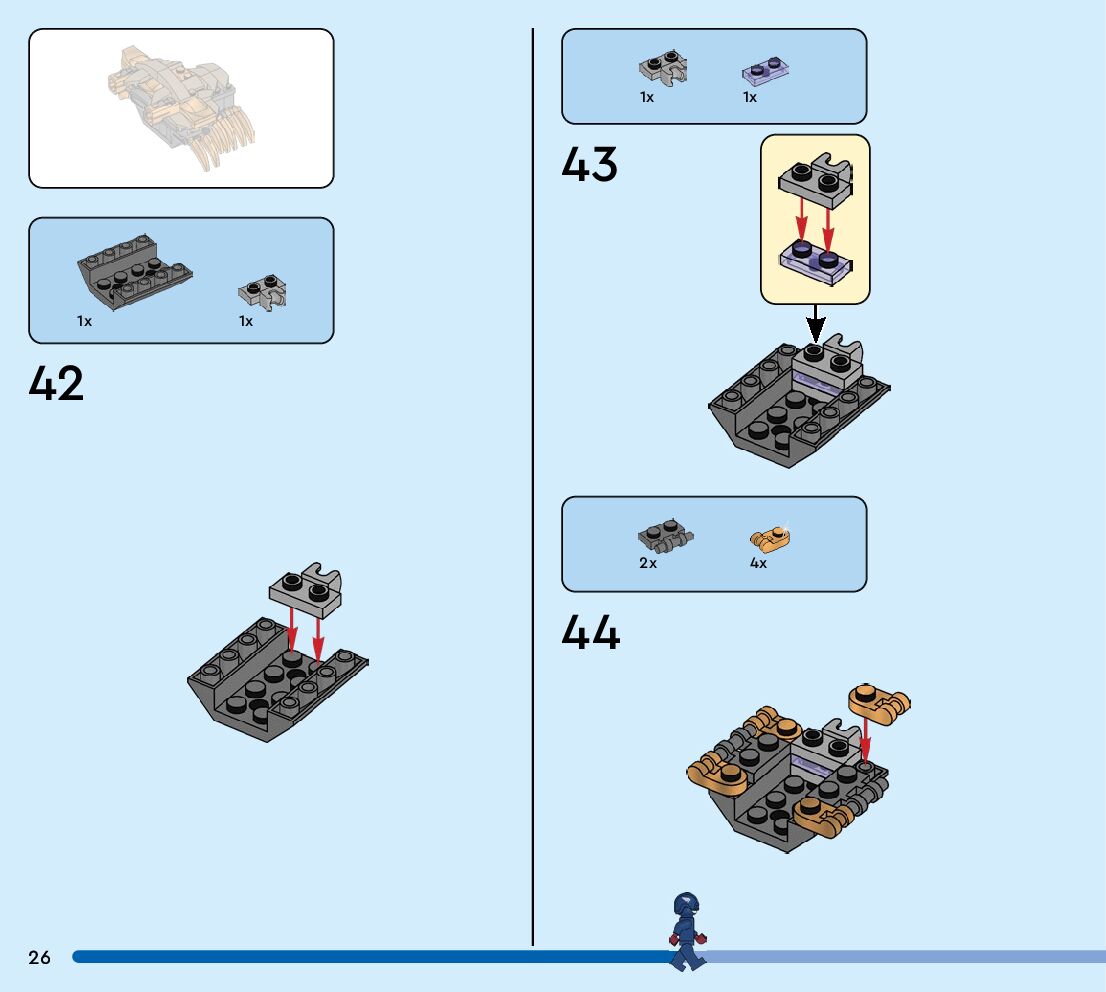 1x 1x

42

1x 1x

43

2x 4x

44

26