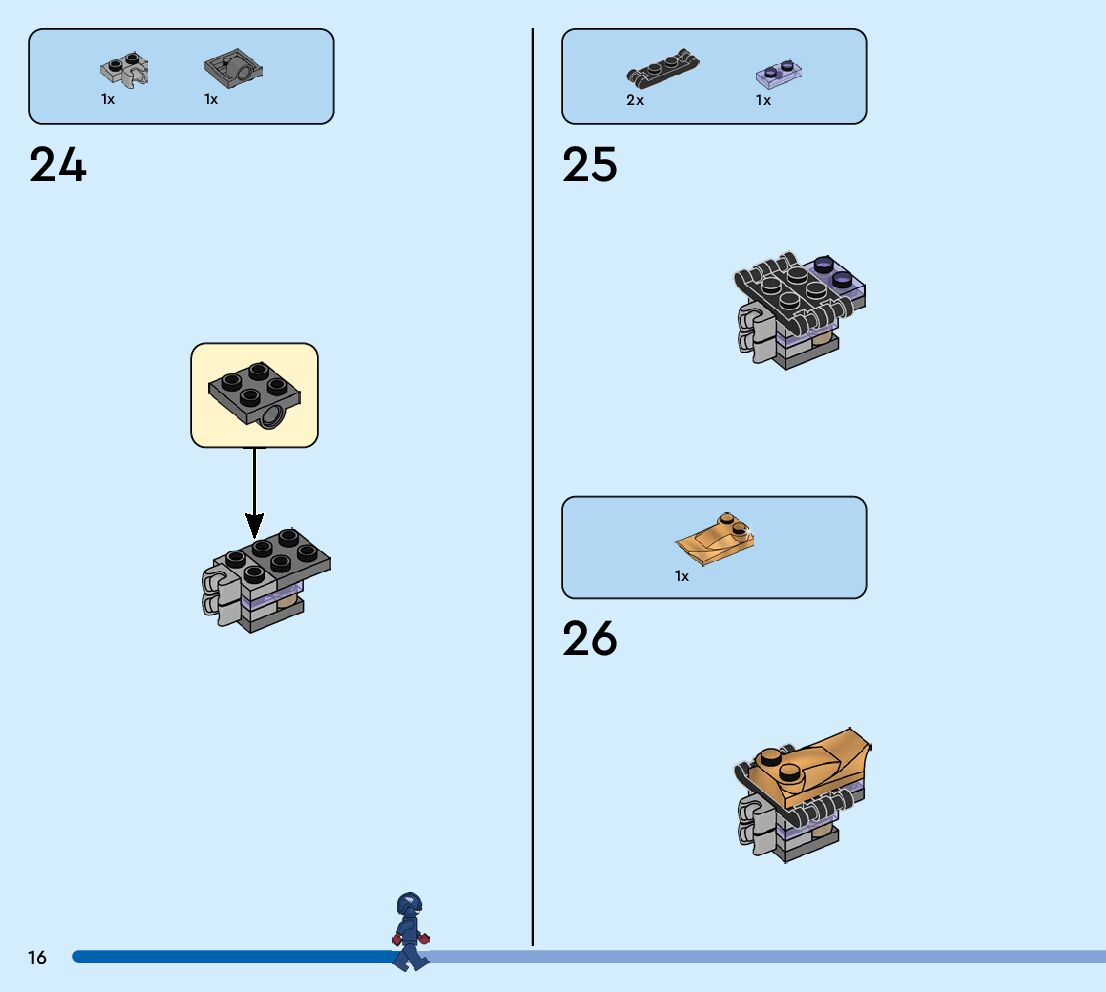 1x 1x

24

2x 1x

25

1x

26

16