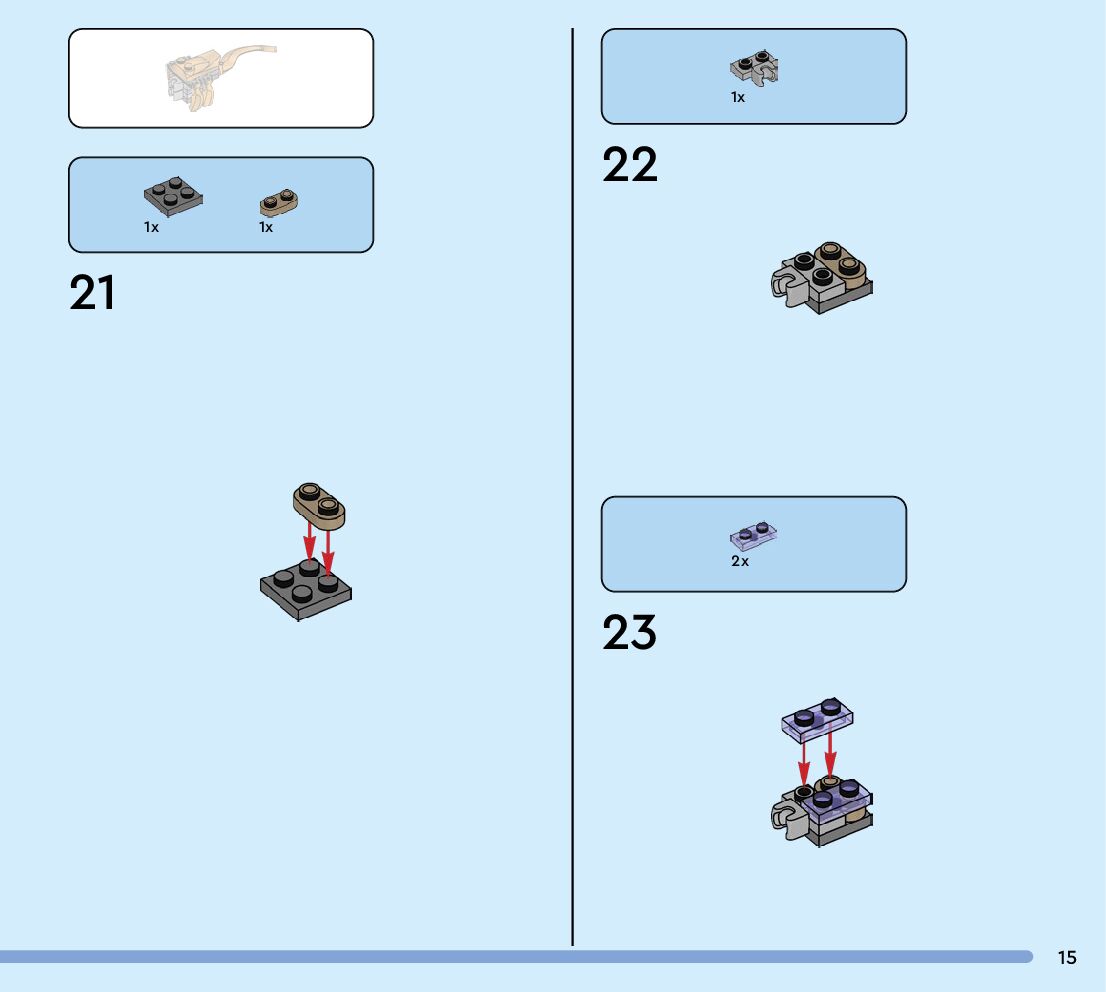 1x 1x

21

1x

22

2x

23

15