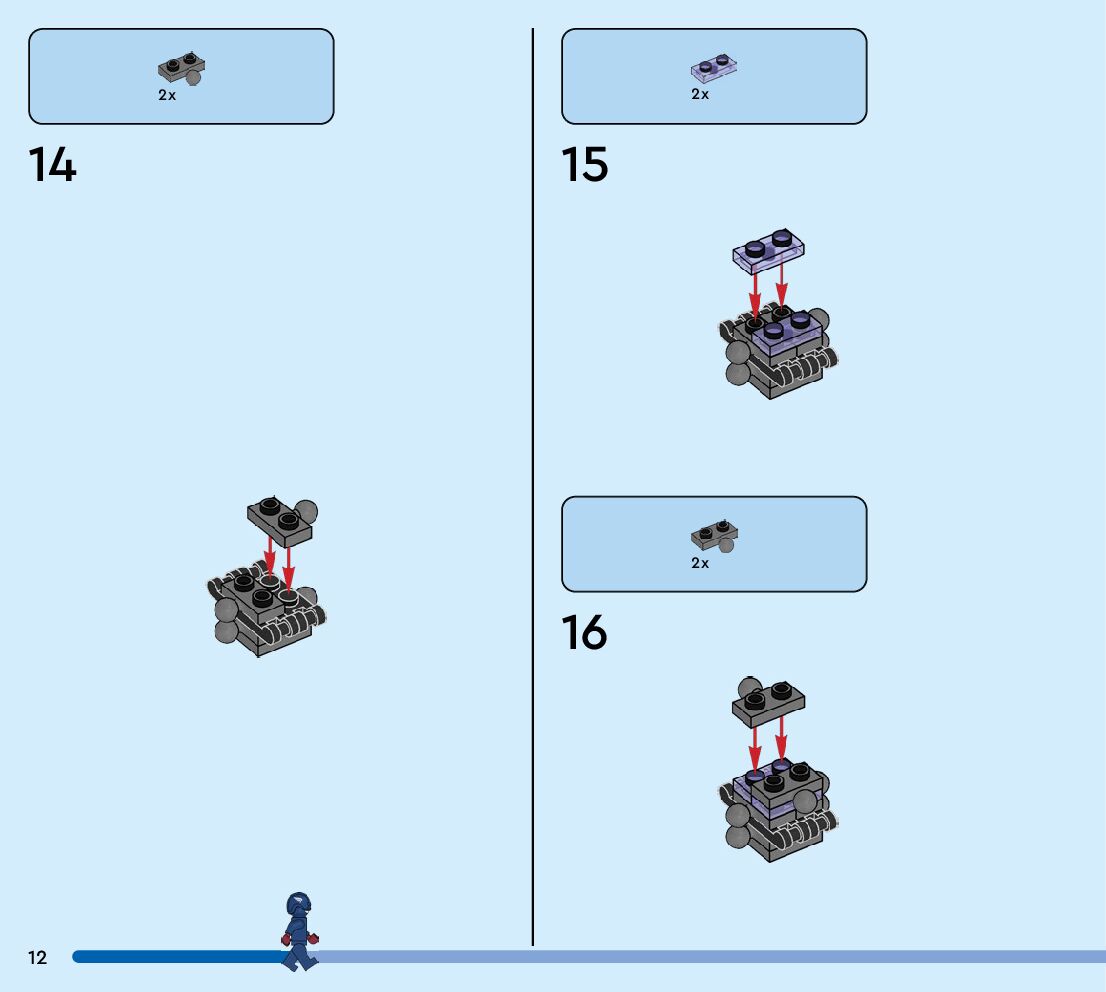 2x

14

2x

15

2x

16

12