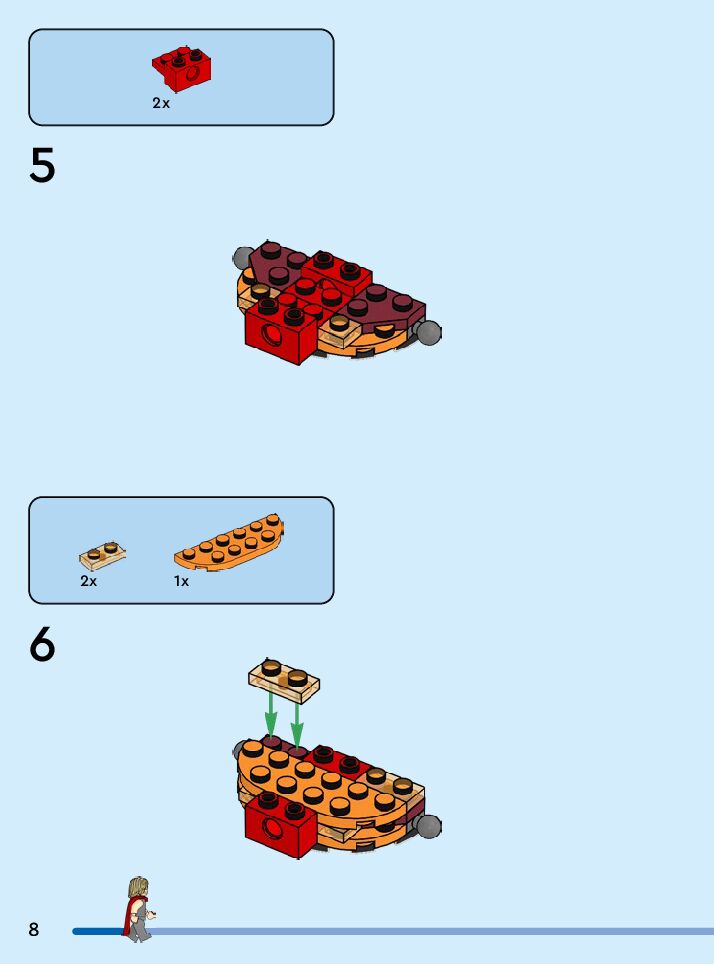 2x

5

2x

1x

6

8