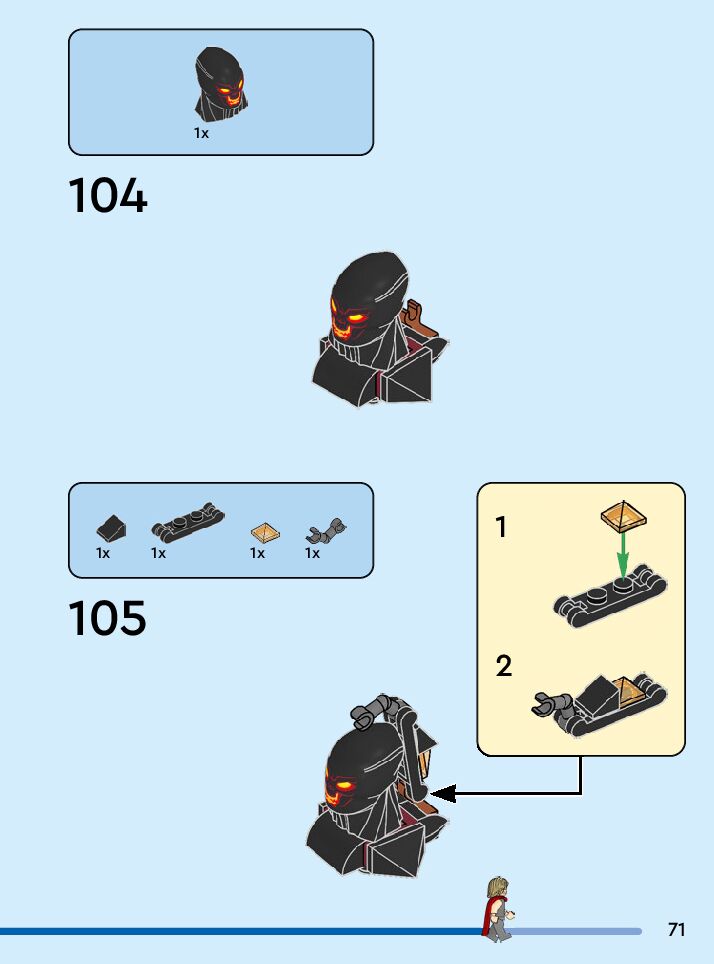 1x

104

1x 1x 1x 1x

105

1

2

71