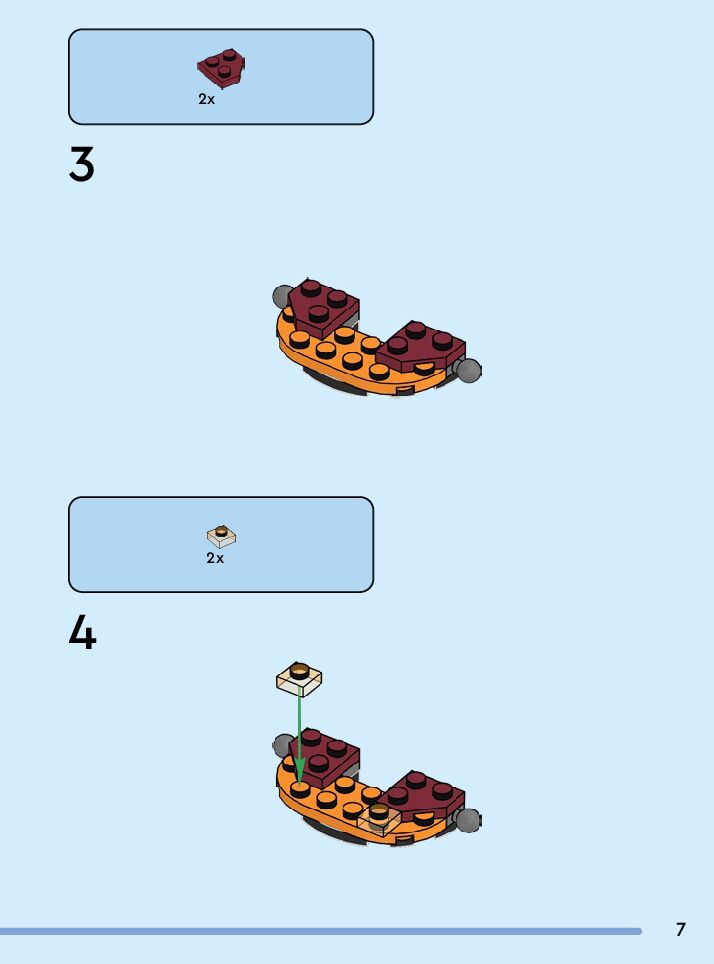 2x

3

2x

4

7