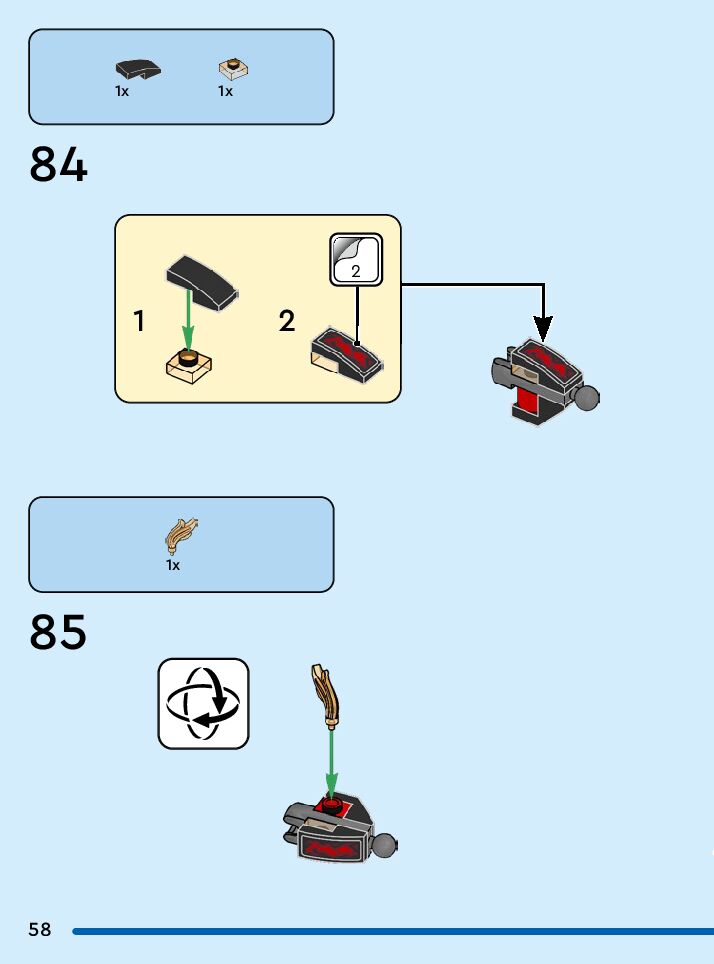 1x 1x

84

1

2

2

1x

85

58