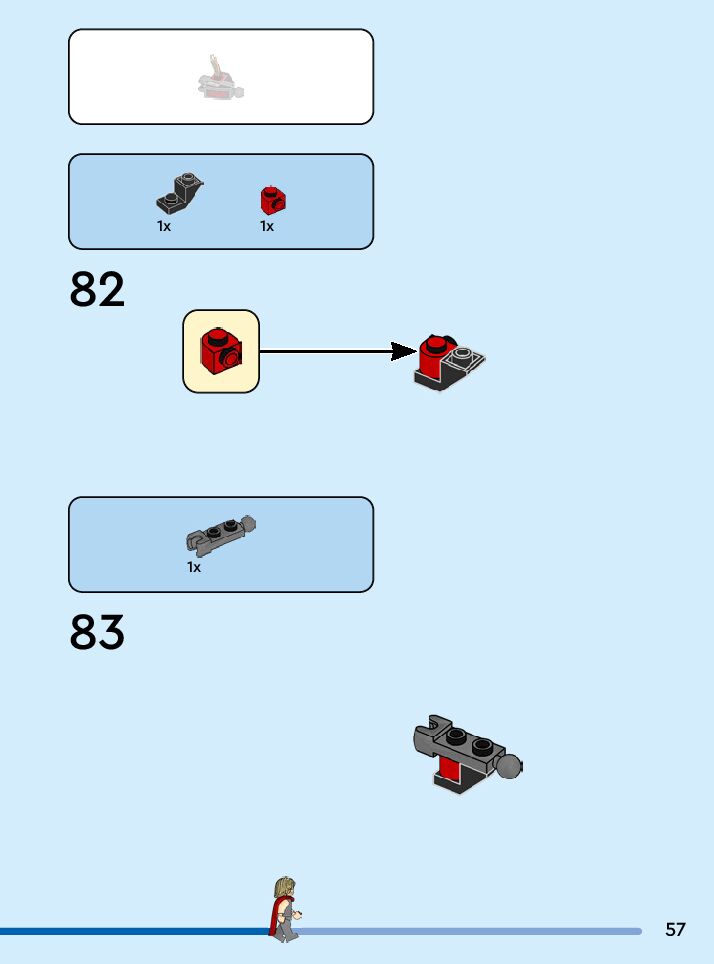 1x 1x

82

1x

83

57