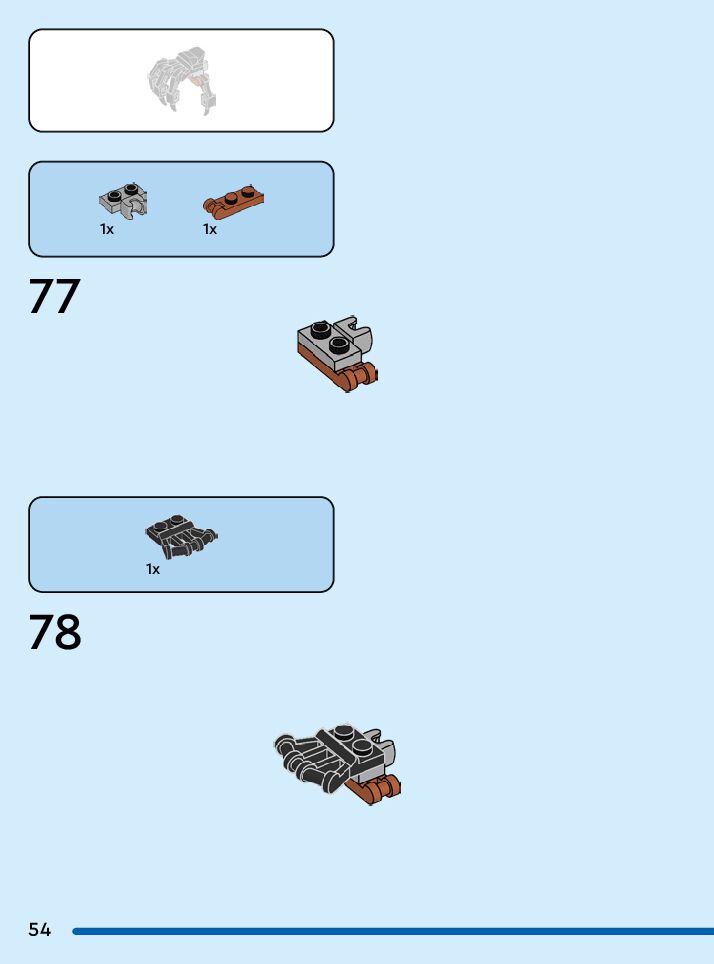 1x
1x

77

1x

78

54