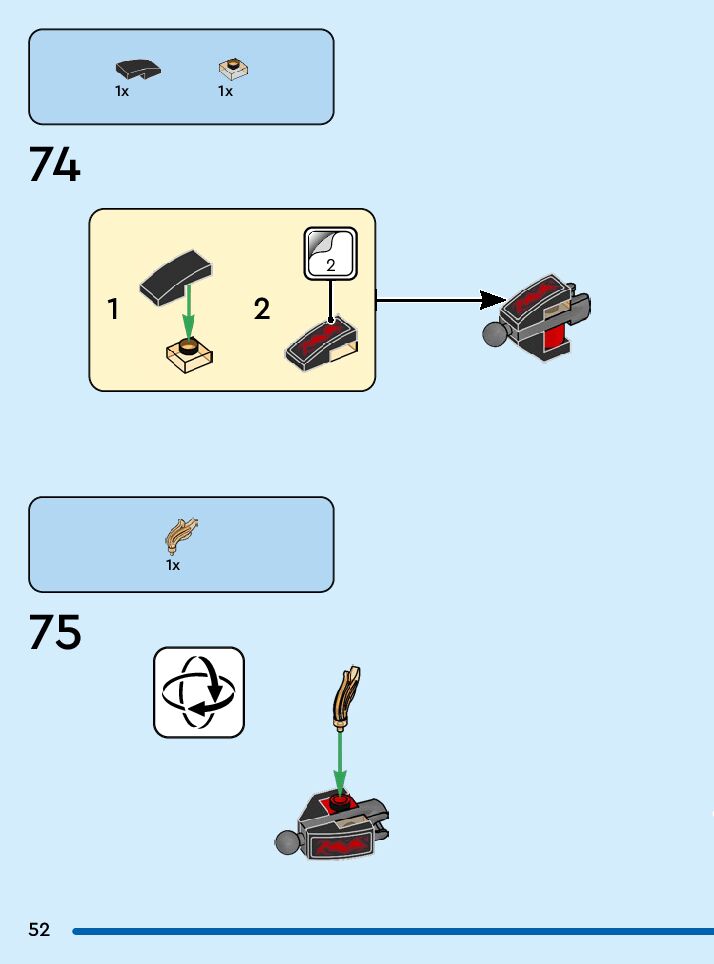 1x 1x

74

1

2

2

1x

75

52