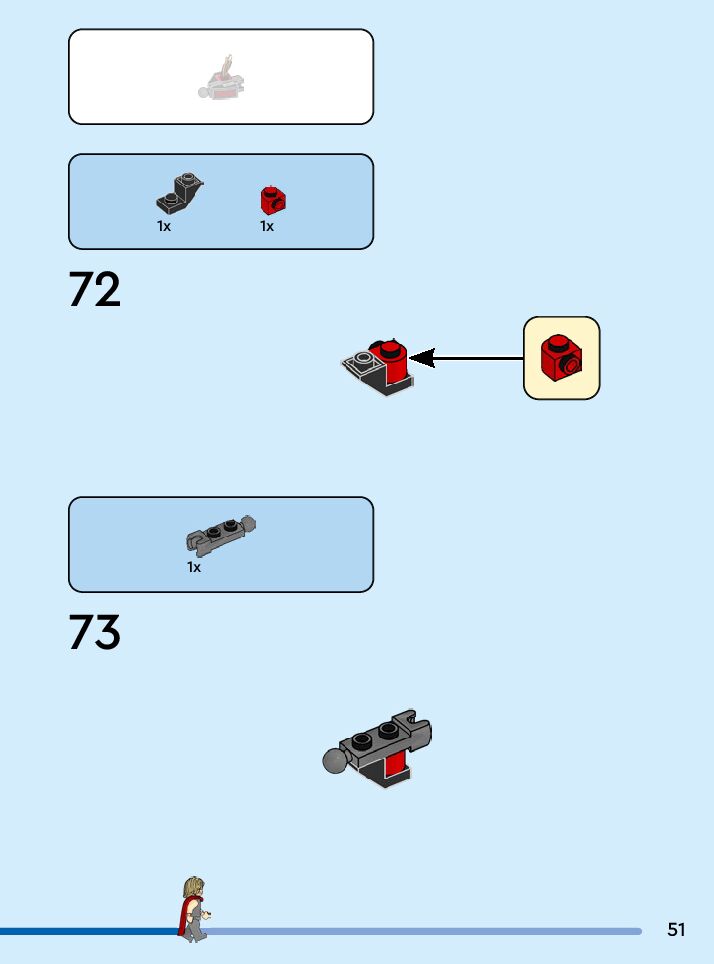 1x 1x

72

1x

73

51