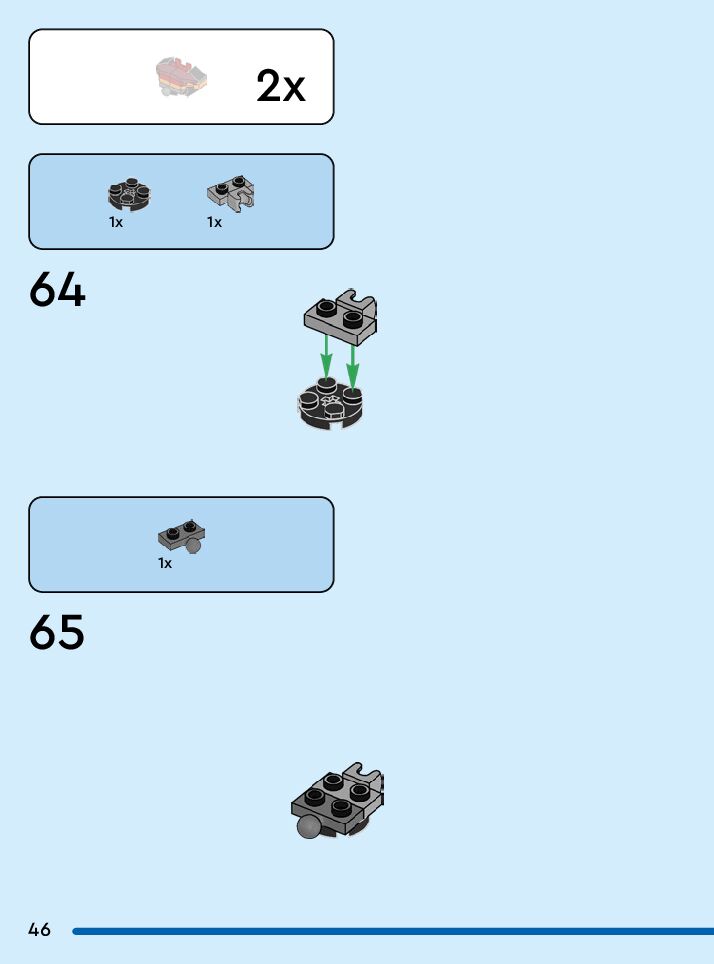 2x

1x 1x

64

1x

65

46