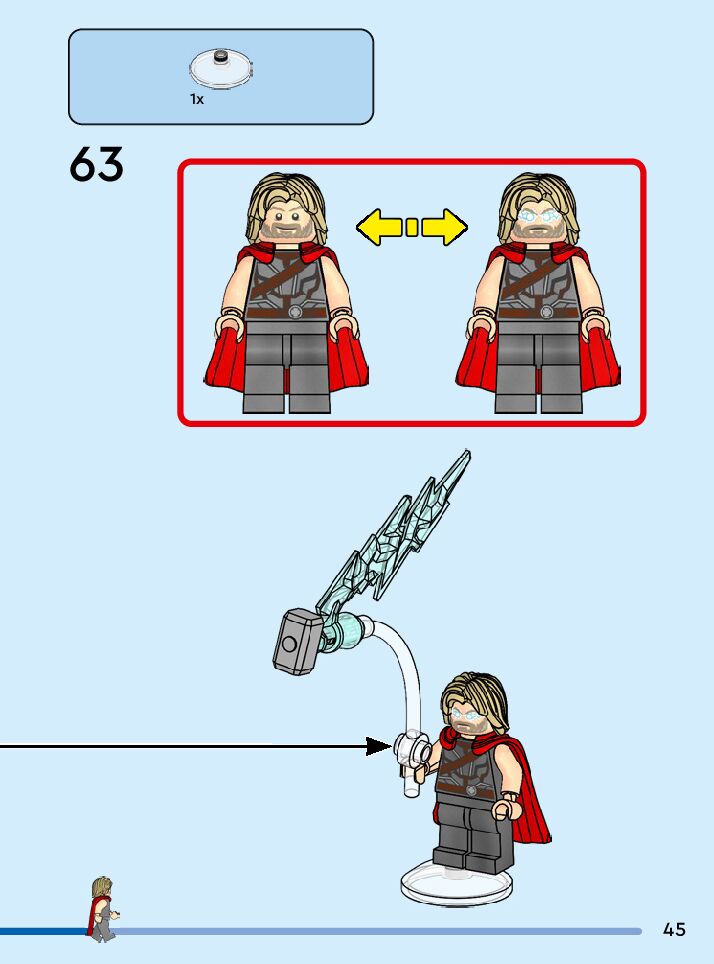 1x

63

45