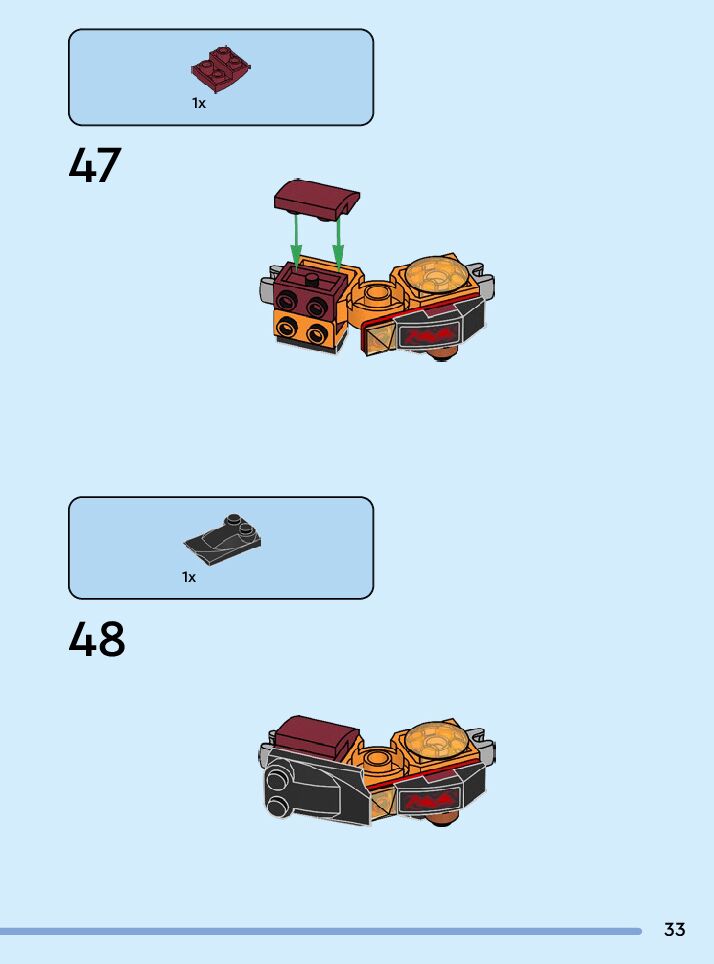 1x

47

1x

48

33