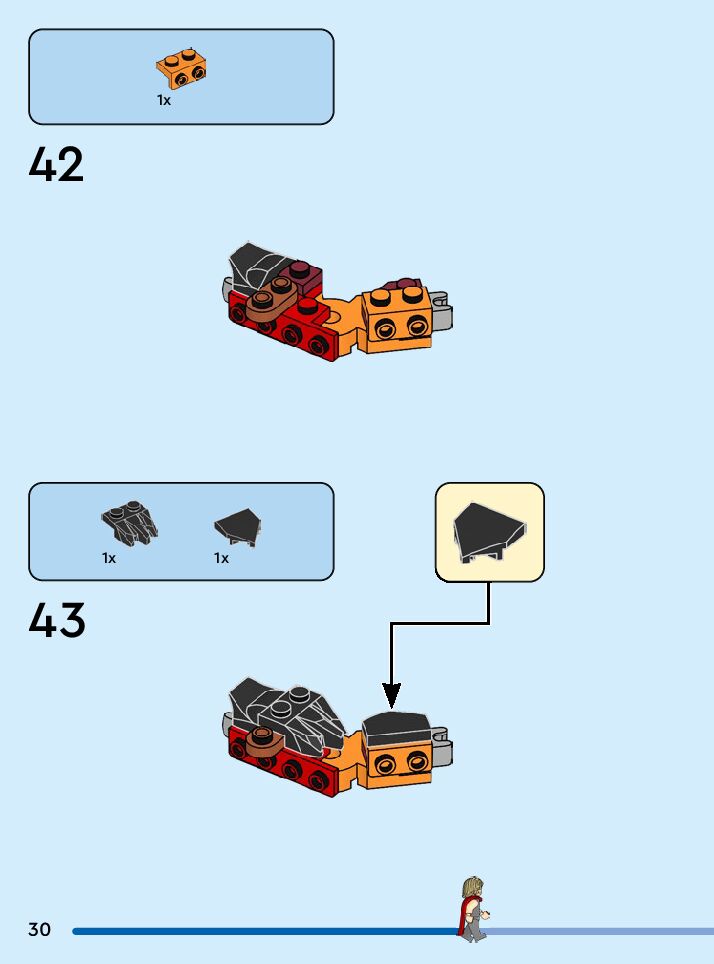 1x

42

1x

1x

43

30