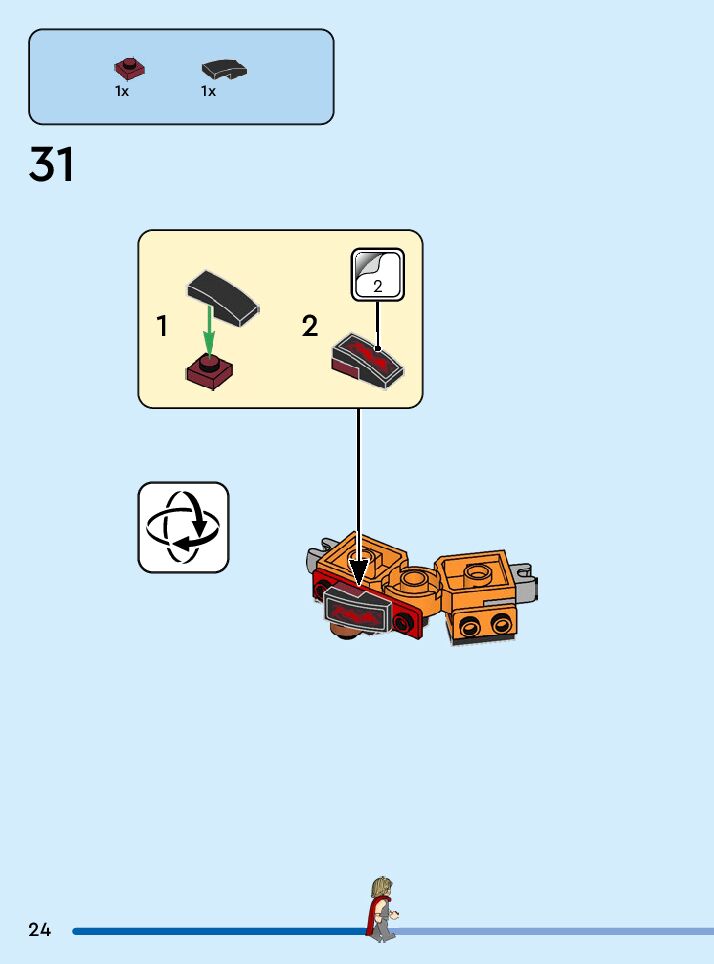 1x
1x

31

1

2

2

24