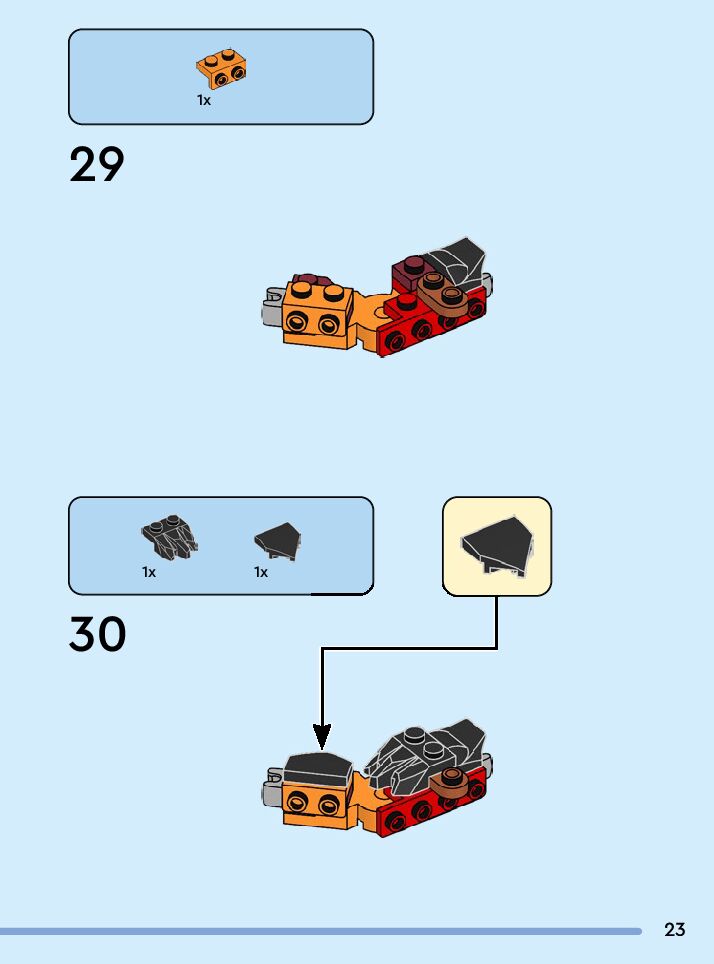 1x

29

1x

1x

30

23