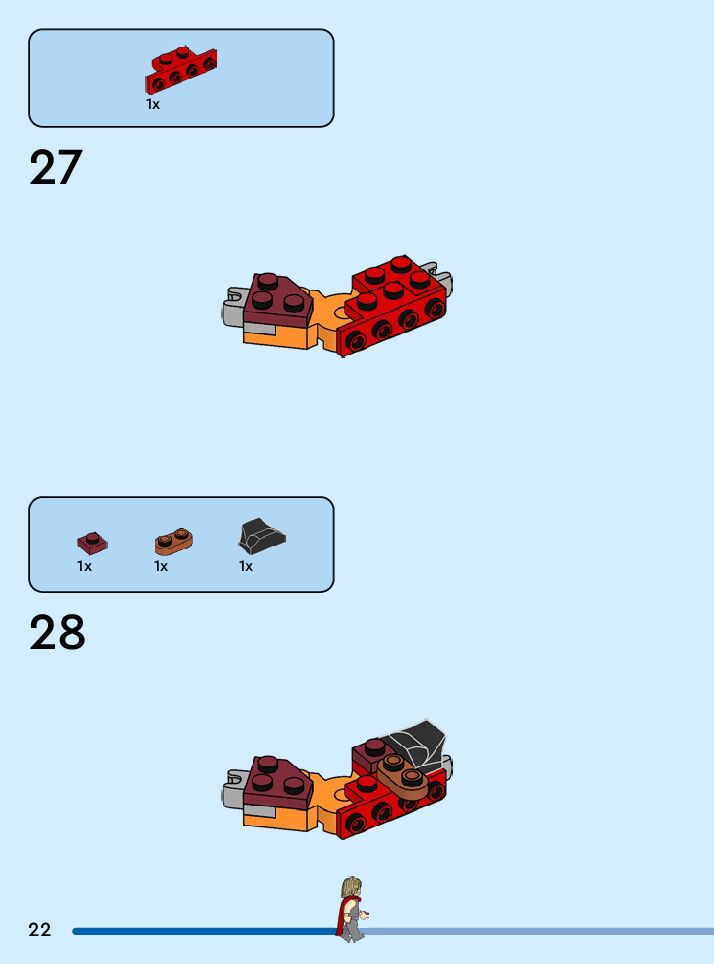 1x

27

1x
1x
1x

28

22