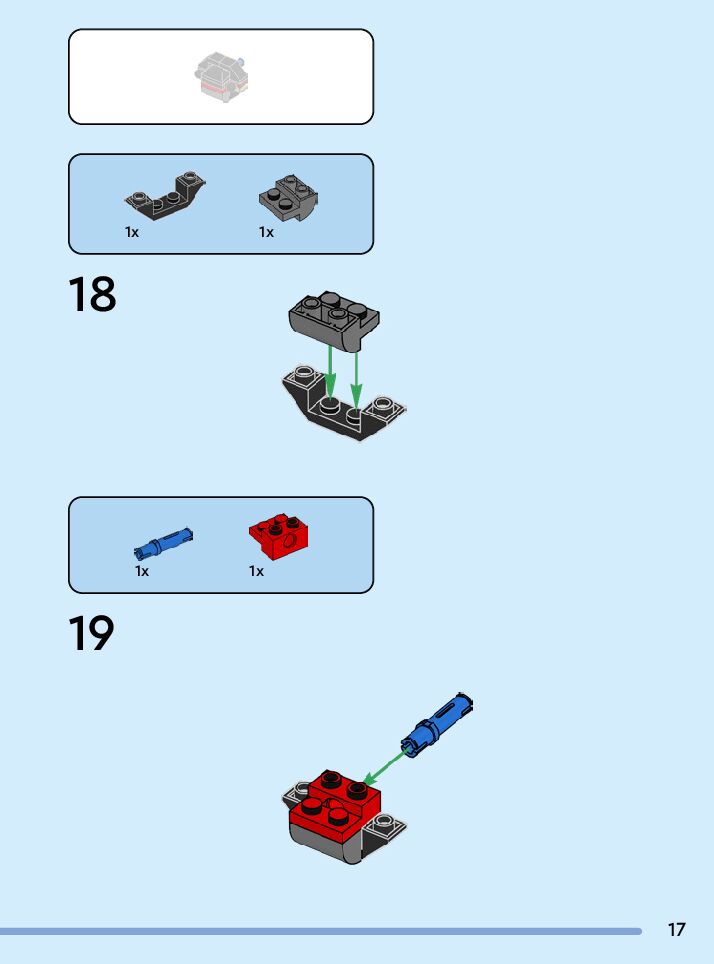 1x
1x

18

1x
1x

19

17