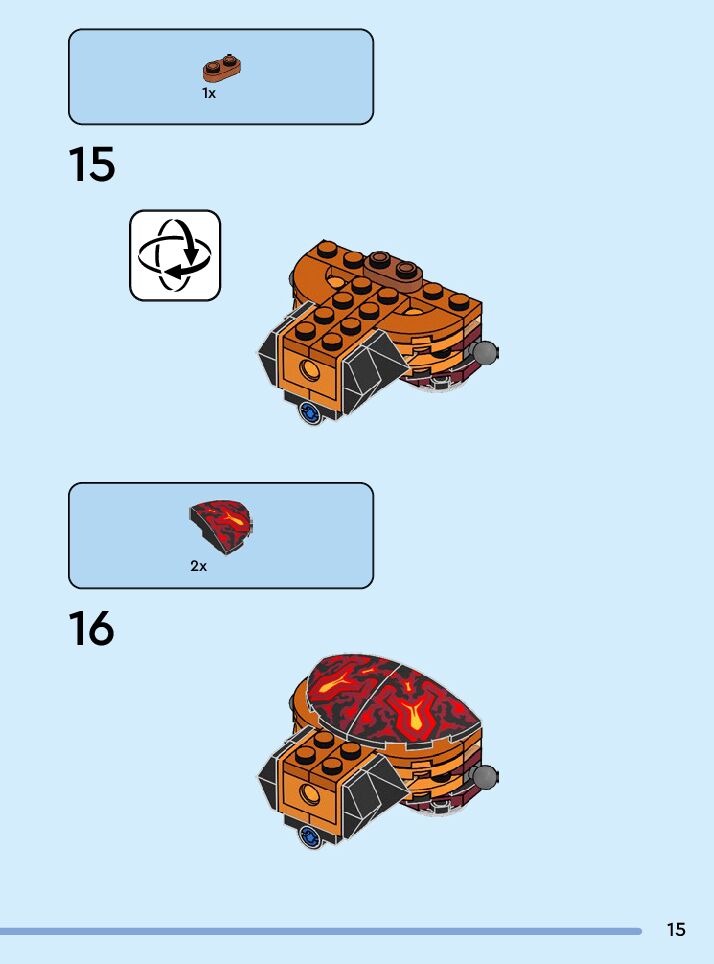 1x

15

2x

16

15