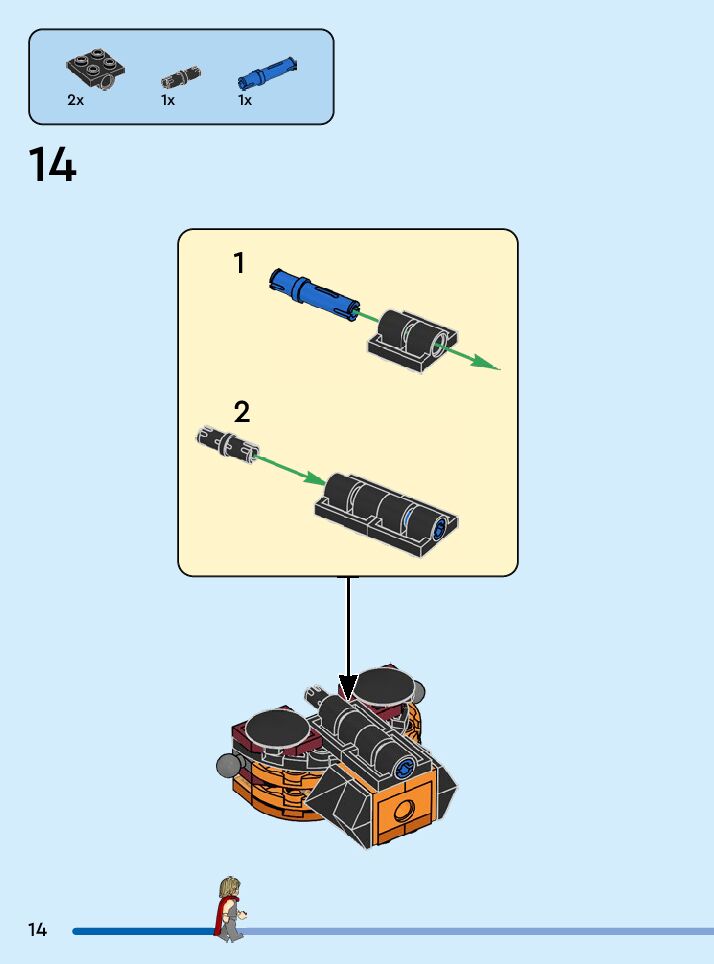 2x
1x
1x

14

1

2

14