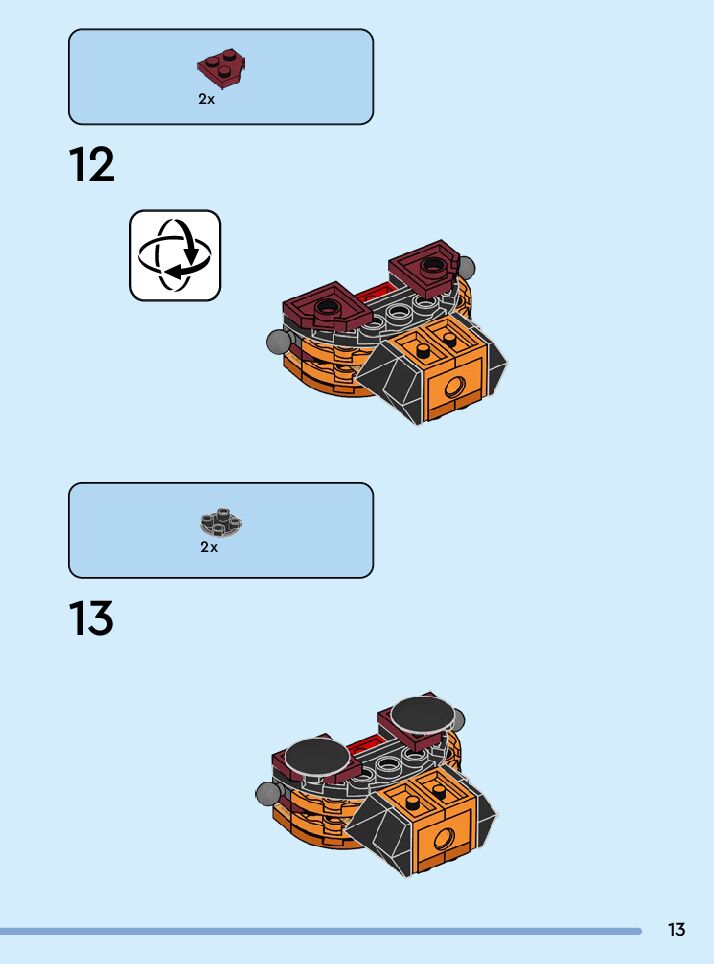 2x

12

2x

13

13