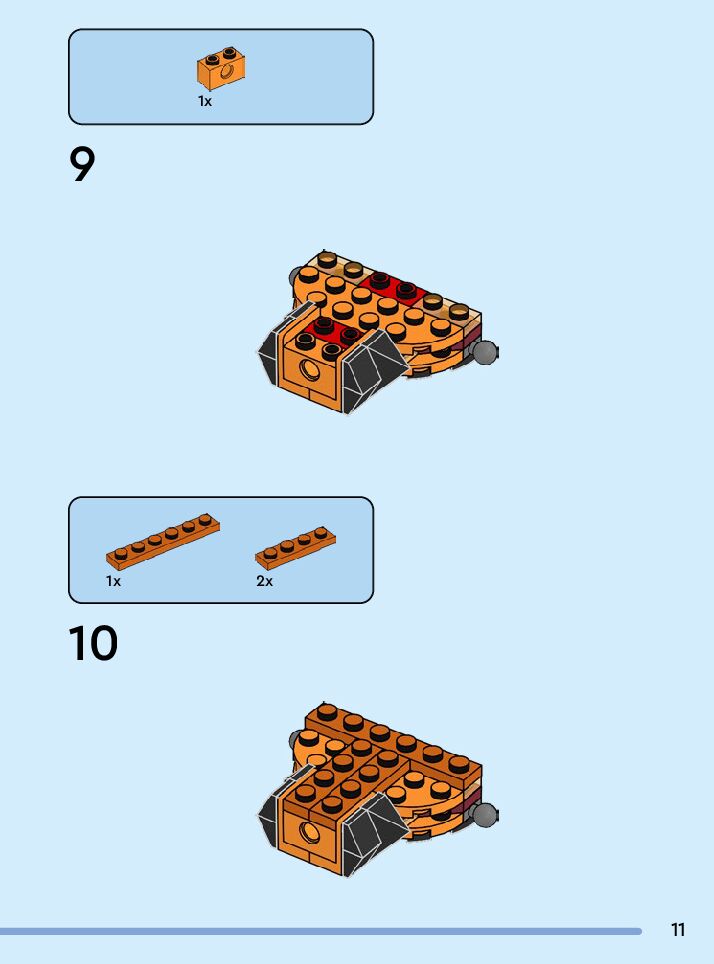 1x

9

1x

2x

10

11