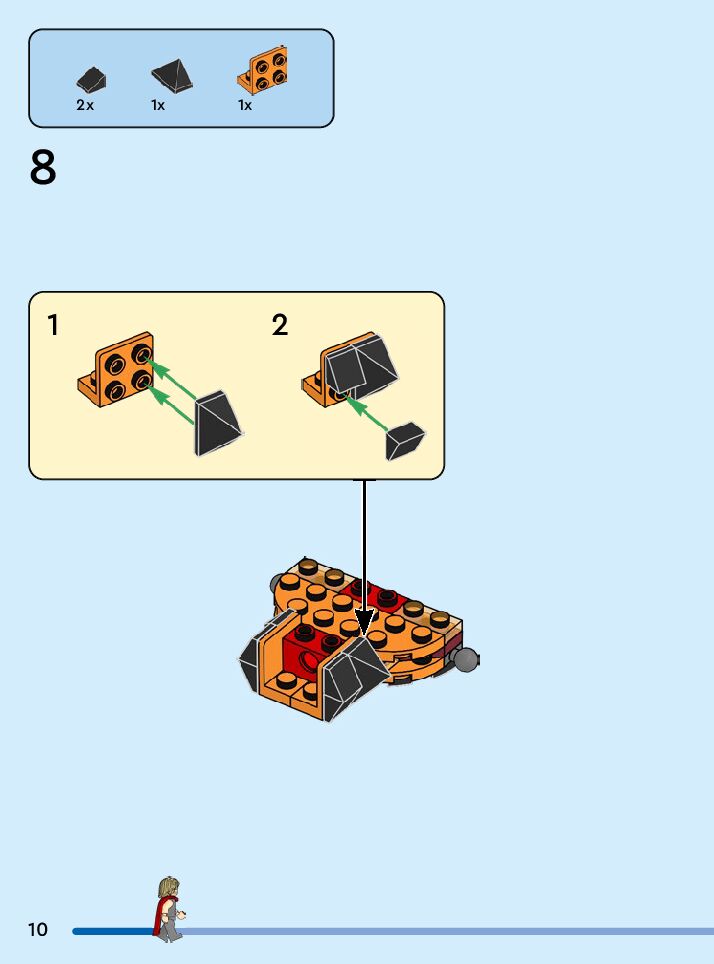 2x 1x 1x

8

1

2

10