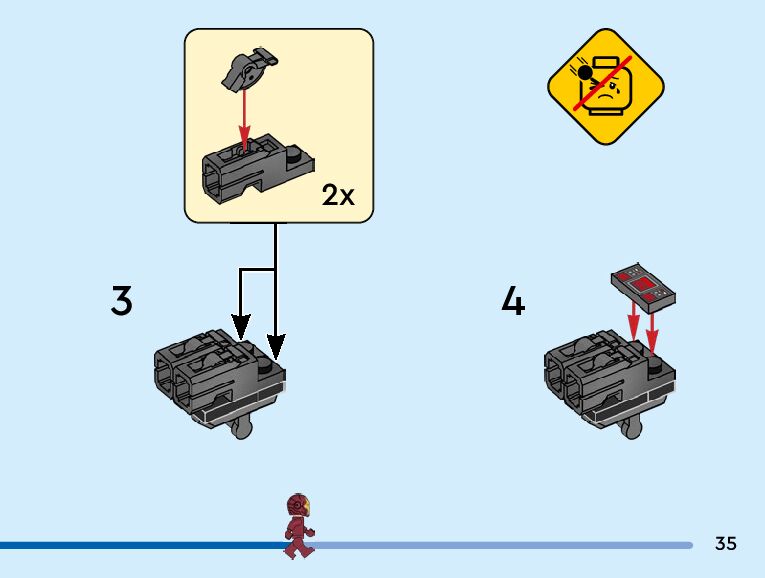 2x

3

4

35