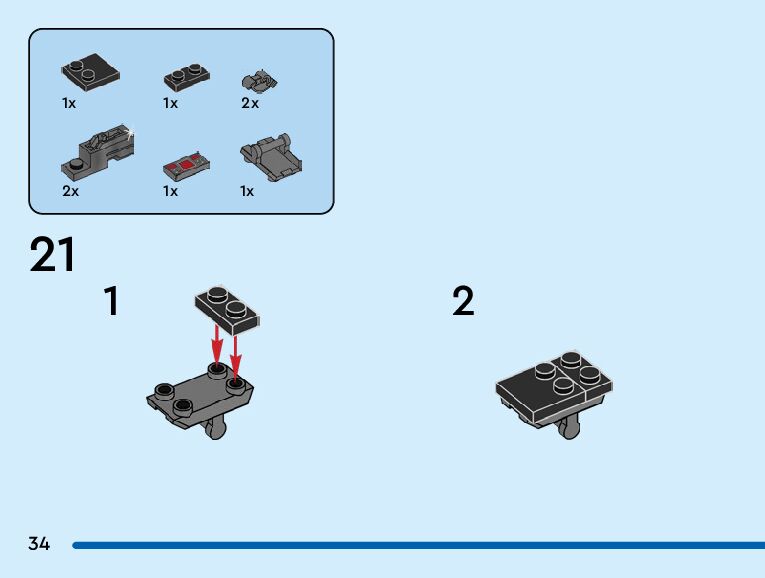 1x
1x
2x
2x
1x
1x

21

1

2

34