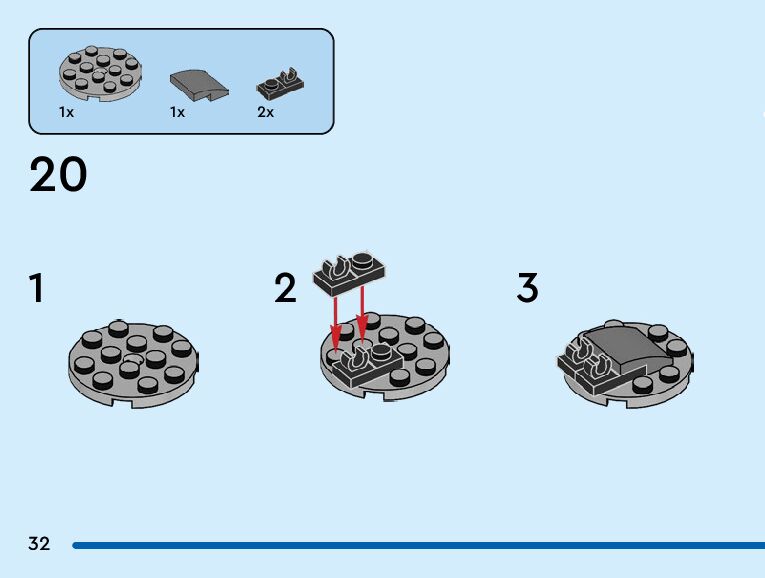 1x
1x
2x

20

1

2

3

32