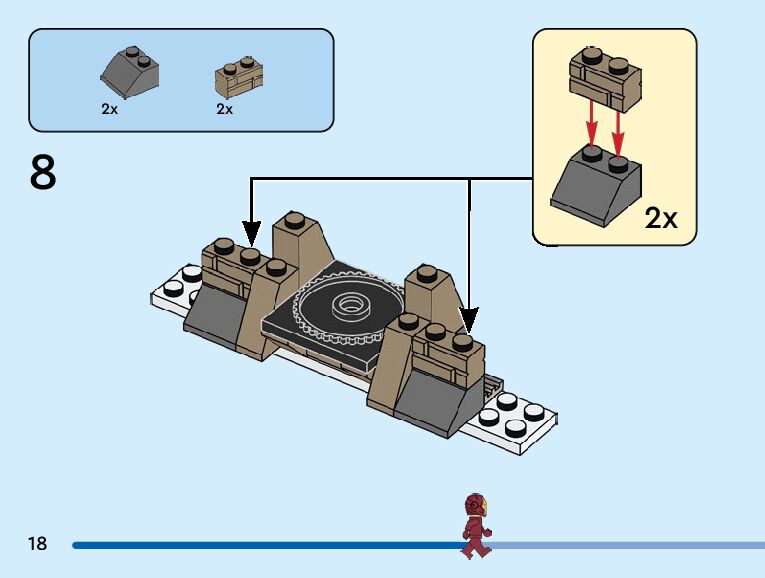 2x
2x

8

2x

18