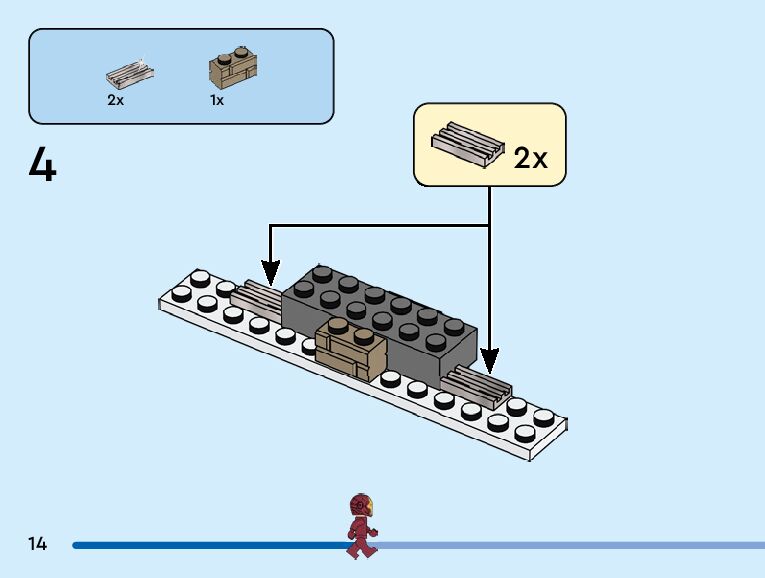 2x
1x

4

2x

14