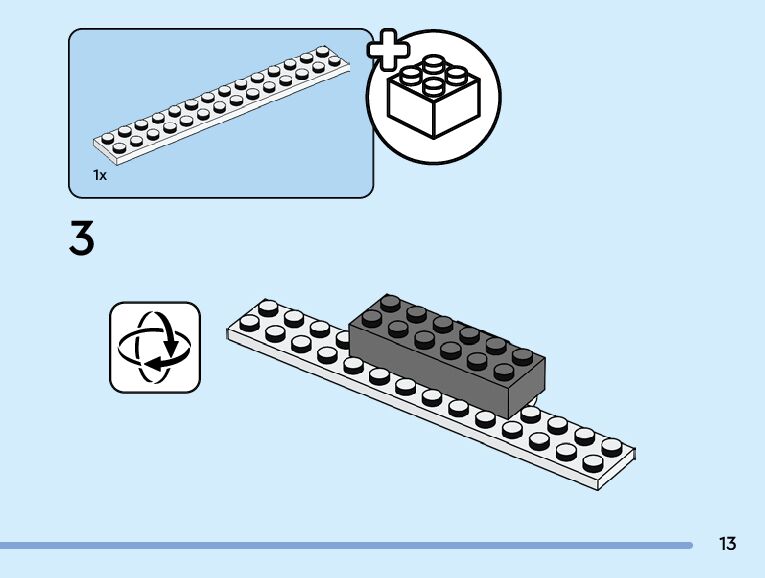 1x

3

13