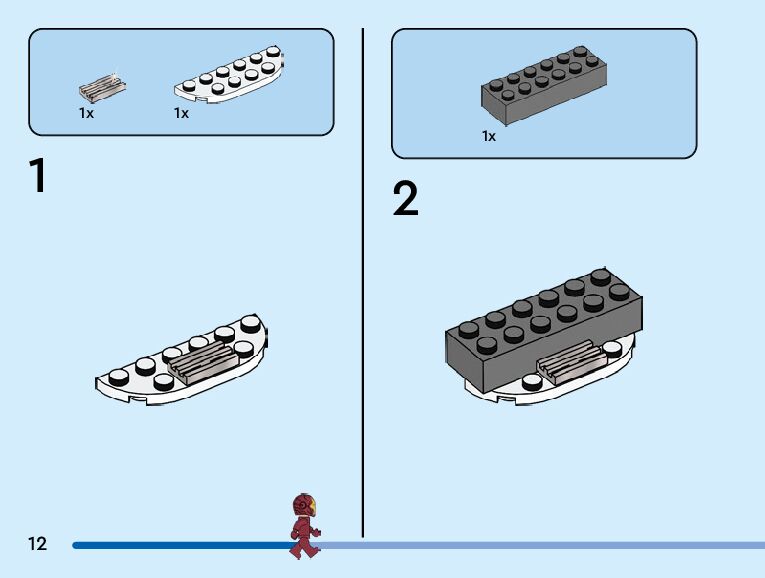 1x
1x

1

1x

2

12