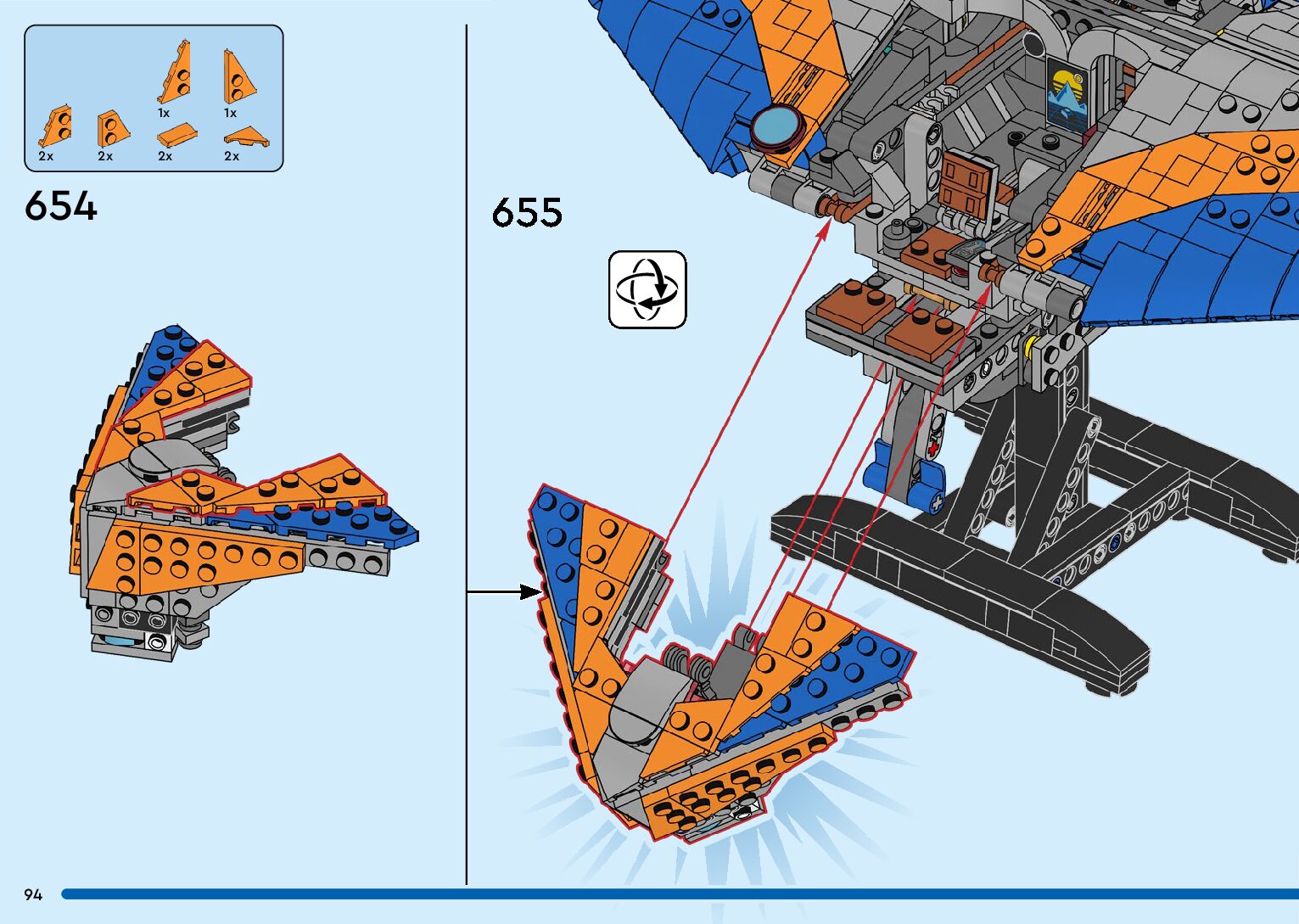 1x
1x
2x
2x
2x
2x

654

655

94