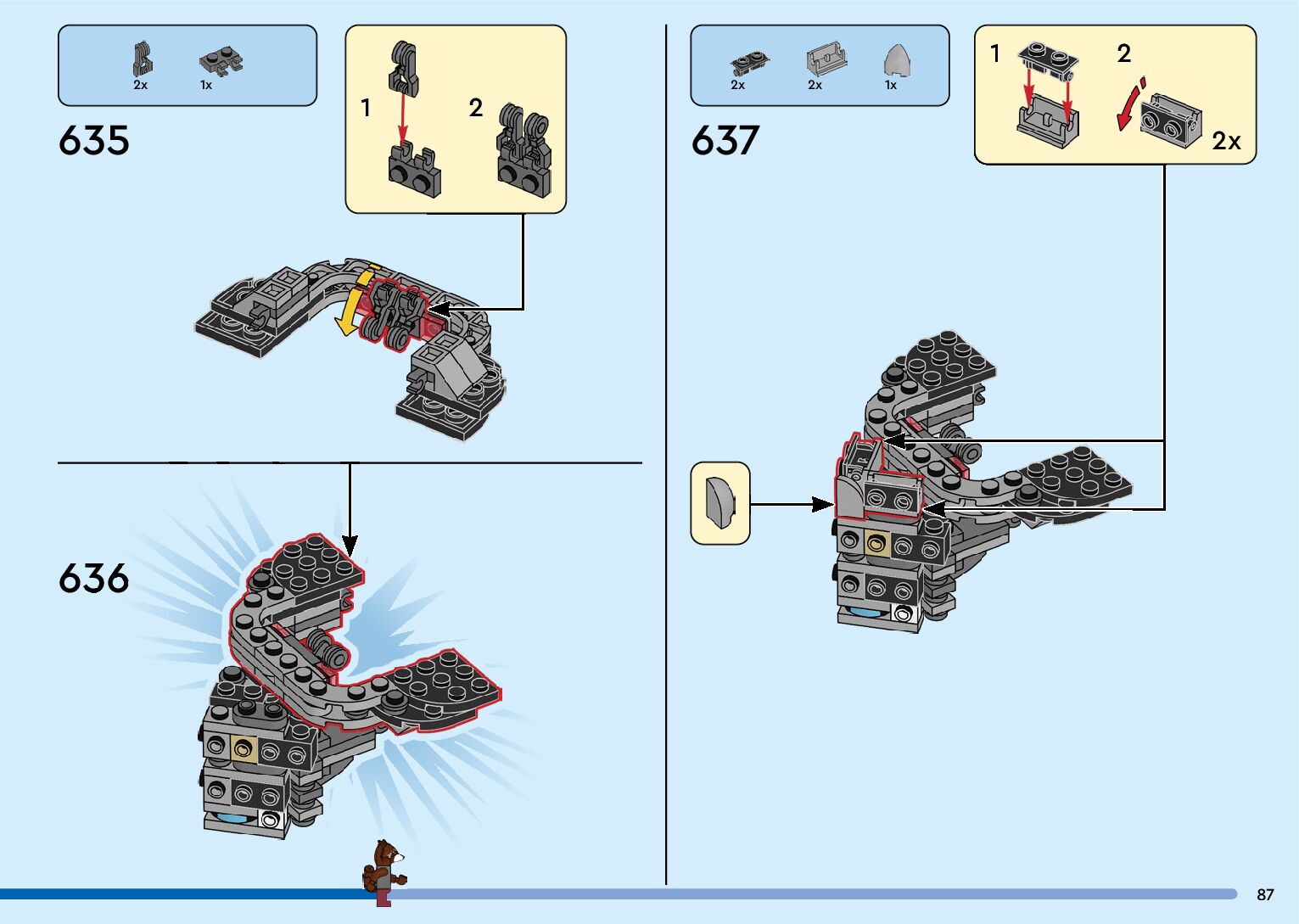 2x
1x

635

1
2

636

2x
2x
1x

637

1
2
2x

87